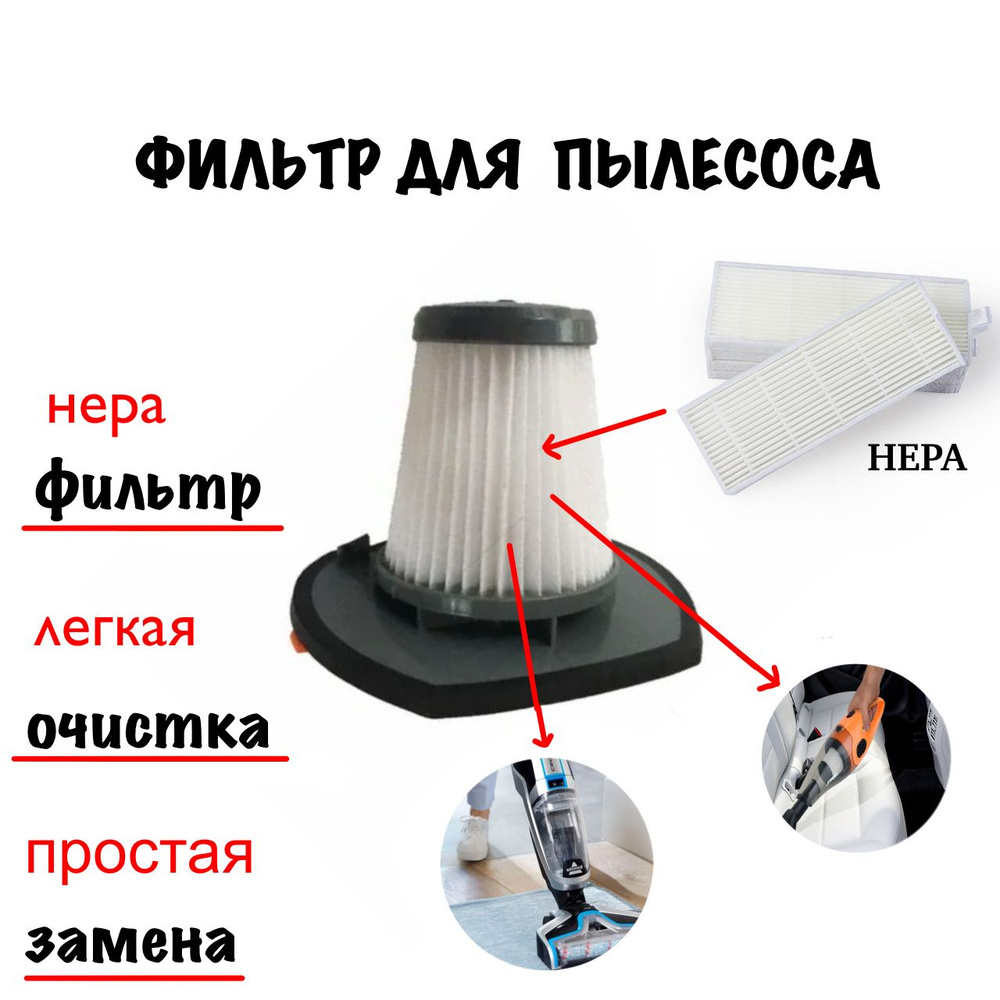 ФИЛЬТР ДЛЯ ПЫЛЕСОСА

нера

фильтр

легкая

очистка

простая

замена

HEPA