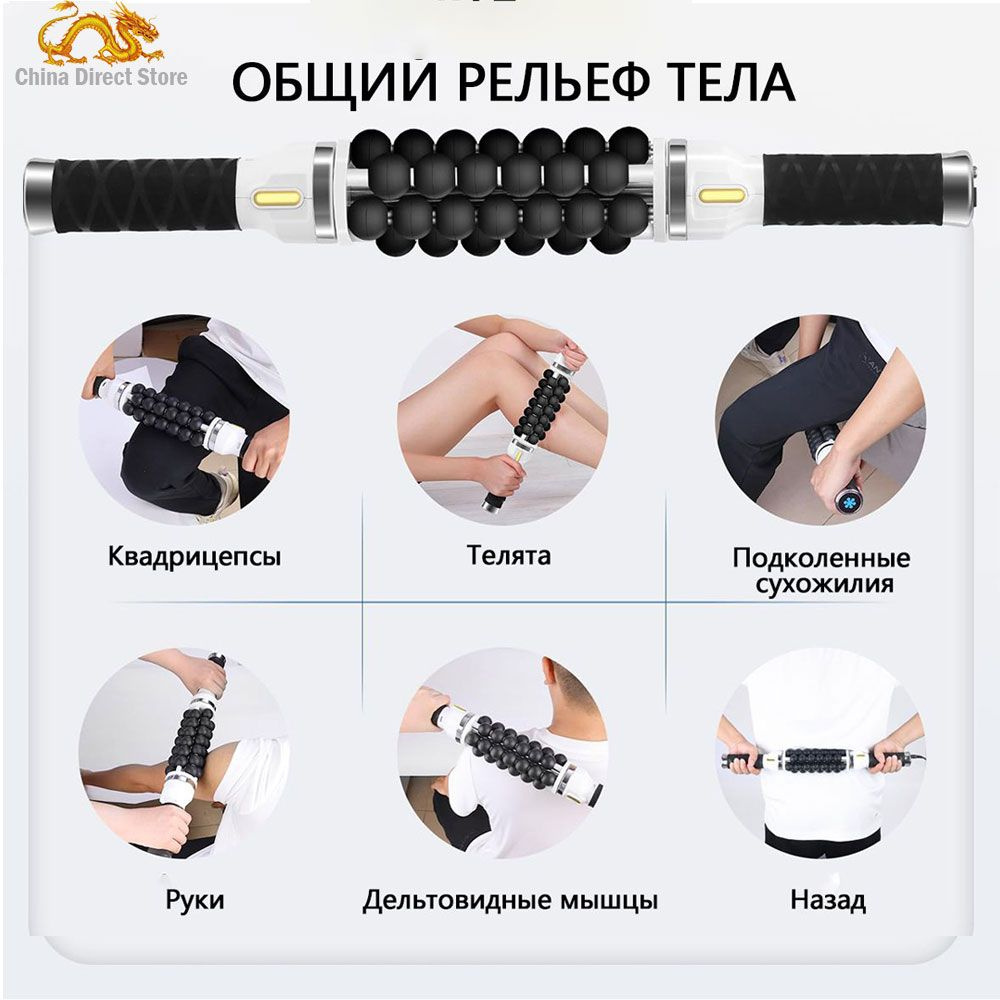 China Direct Store

ОБЩИЙ РЕЛЬЕФ ТЕЛА

Квадрицепсы

Телята

Подколенные сухожилия

Руки

Дельтовидные мышцы

Назад