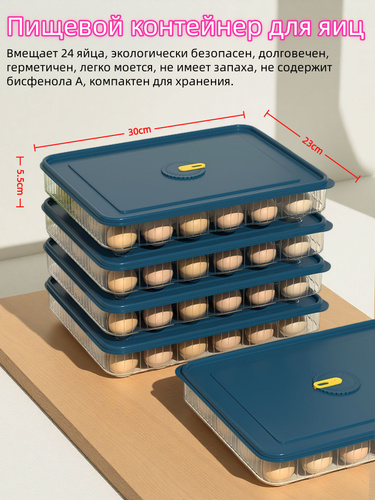 Пищевой контейнер для яиц

Вмещает 24 яйца, экологически безопасен, долговечен, герметичен, легко моется, не имеет запаха, не содержит бисфенола А, компактен для хранения.

30cm

23cm

5.5cm