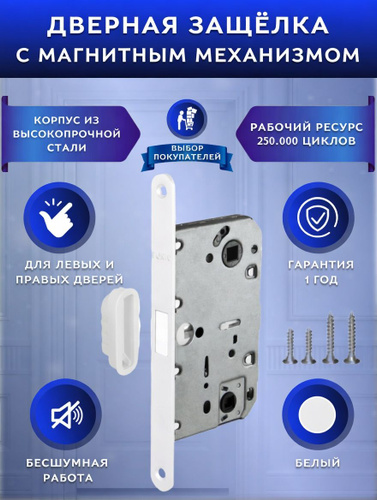 ДВЕРНАЯ ЗАЩЁЛКА С МАГНИТНЫМ МЕХАНИЗМОМ

КОРПУС ИЗ ВЫСОКОПРОЧНОЙ СТАЛИ

ВЫБОР ПОКУПАТЕЛЕЙ

РАБОЧИЙ РЕСУРС 250.000 ЦИКЛОВ

ДЛЯ ЛЕВЫХ И ПРАВЫХ ДВЕРЕЙ

ГАРАНТИЯ 1 ГОД

БЕСШУМНАЯ РАБОТА

БЕЛЫЙ