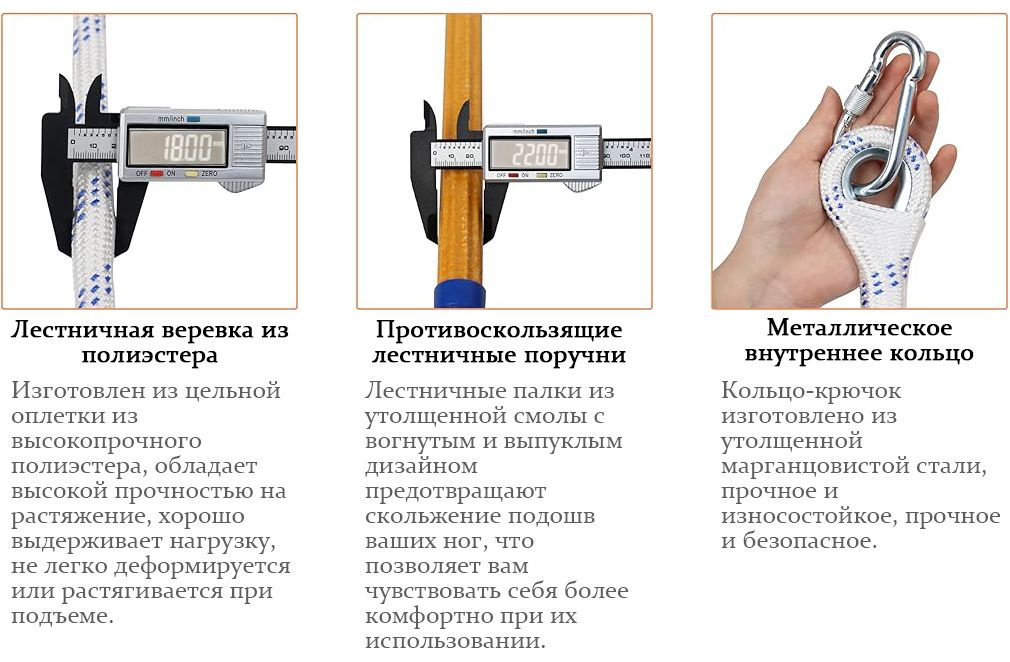 mm/inch
18.00
OFF ON ZERO

Лестничная веревка из полиэстера

Изготовлен из цельной оплетки из высокопрочного полиэстера, обладает высокой прочностью на растяжение, хорошо выдерживает нагрузку, не легко деформируется или растягивается при подъеме.

mm/inch
22.00
OFF ON ZERO

Противоскользящие лестничные поручни

Лестничные палки из утолщенной смолы с вогнутым и выпуклым дизайном предотвращают скольжение подошв ваших ног, что позволяет вам чувствовать себя более комфортно при их использовании.

Металлическое внутреннее кольцо

Кольцо-крючок изготовлено из утолщенной марганцовистой стали, прочное и износостойкое, прочное и безопасное.