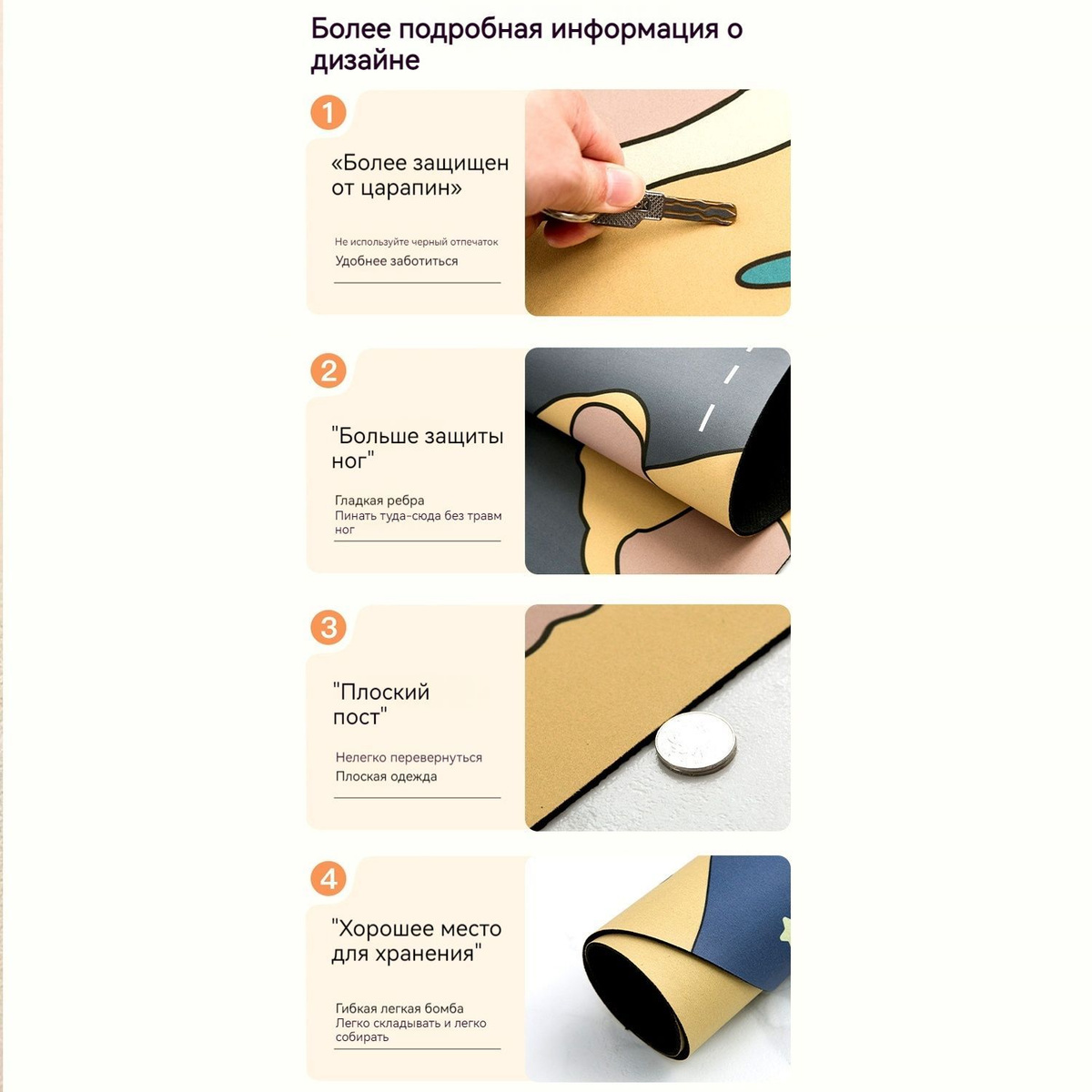 Более подробная информация о дизайне

1

«Более защищен от царапин»

Не используйте черный отпечаток
Удобнее заботиться

2

"Больше защиты ног"

Гладкая ребра
Пинать туда-сюда без травм ног

3

"Плоский пост"

Нелегко перевернуться
Плоская одежда

4

"Хорошее место для хранения"

Гибкая легкая бомба
Легко складывать и легко собирать