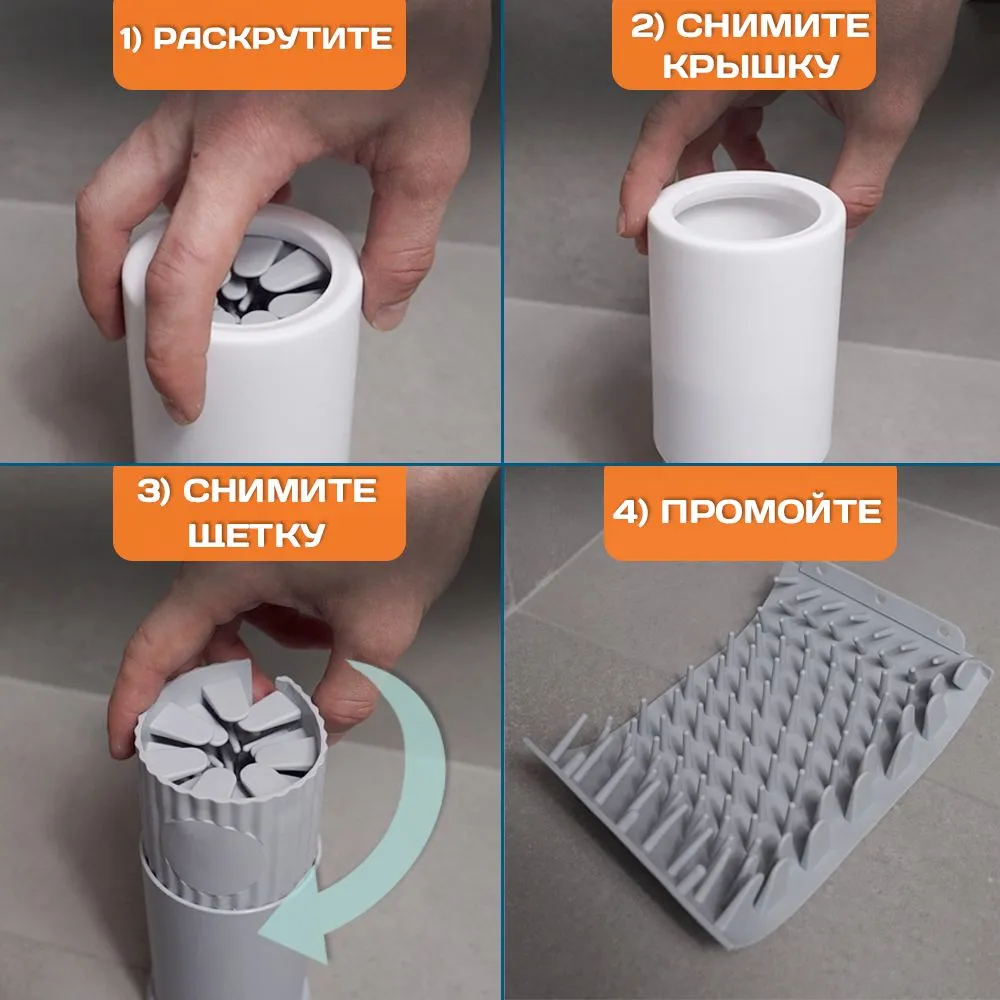 1) РАСКРУТИТЕ

2) СНИМИТЕ КРЫШКУ

3) СНИМИТЕ ЩЕТКУ

4) ПРОМОЙТЕ