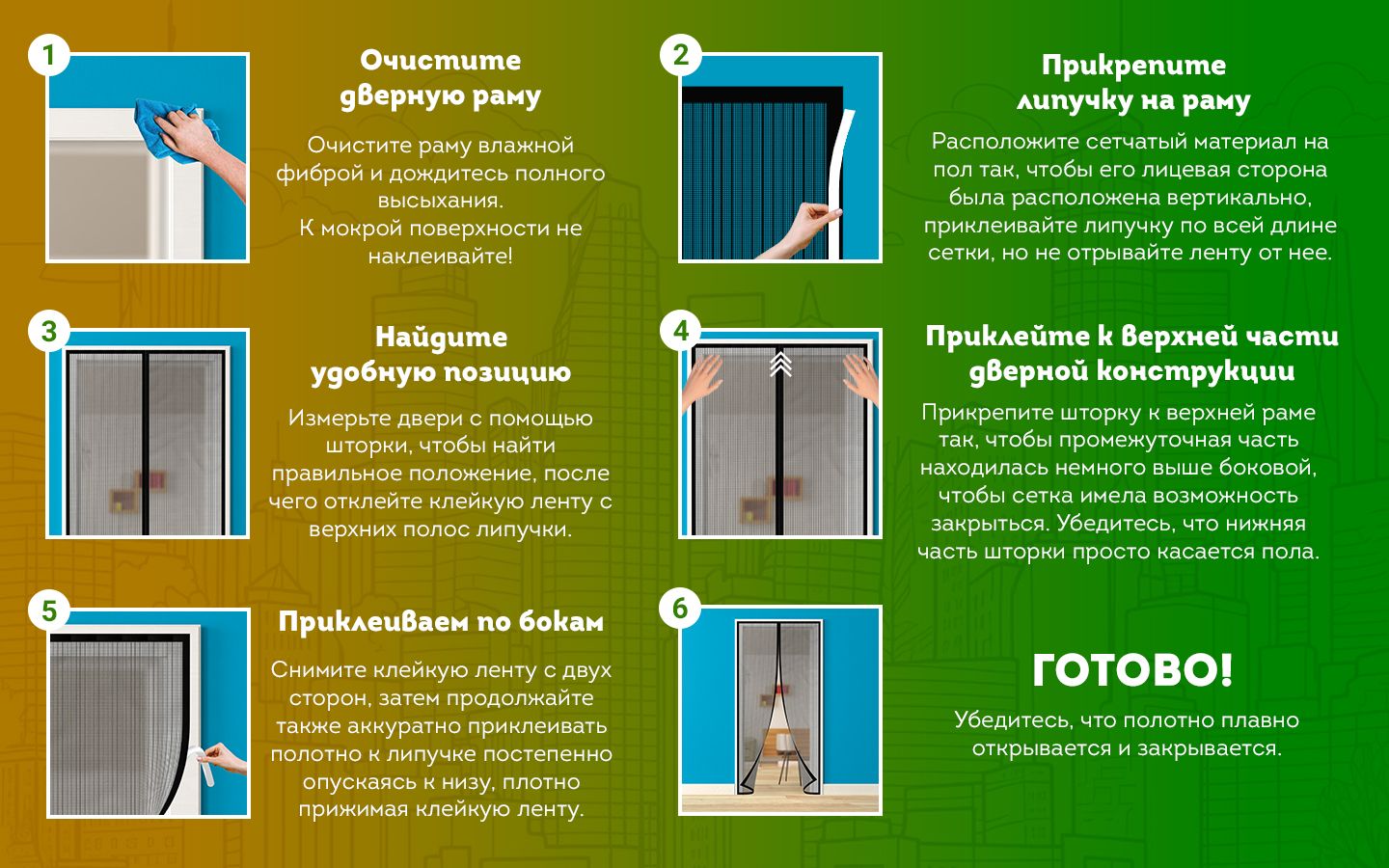 1

Очистите дверную раму

Очистите раму влажной фиброй и дождитесь полного высыхания.
К мокрой поверхности не наклеивайте!

2

Прикрепите липучку на раму

Расположите сетчатый материал на пол так, чтобы его лицевая сторона была расположена вертикально, приклеивайте липучку по всей длине сетки, но не отрывайте ленту от нее.

3

Найдите удобную позицию

Измерьте двери с помощью шторки, чтобы найти правильное положение, после чего отклейте клейкую ленту с верхних полос липучки.

4

Приклейте к верхней части дверной конструкции

Прикрепите шторку к верхней раме так, чтобы промежуточная часть находилась немного выше боковой, чтобы сетка имела возможность закрыться. Убедитесь, что нижняя часть шторки просто касается пола.

5

Приклеиваем по бокам

Снимите клейкую ленту с двух сторон, затем продолжайте также аккуратно приклеивать полотно к липучке постепенно опускаясь к низу, плотно прижимая клейкую ленту.

6

ГОТОВО!

Убедитесь, что полотно плавно открывается и закрывается.