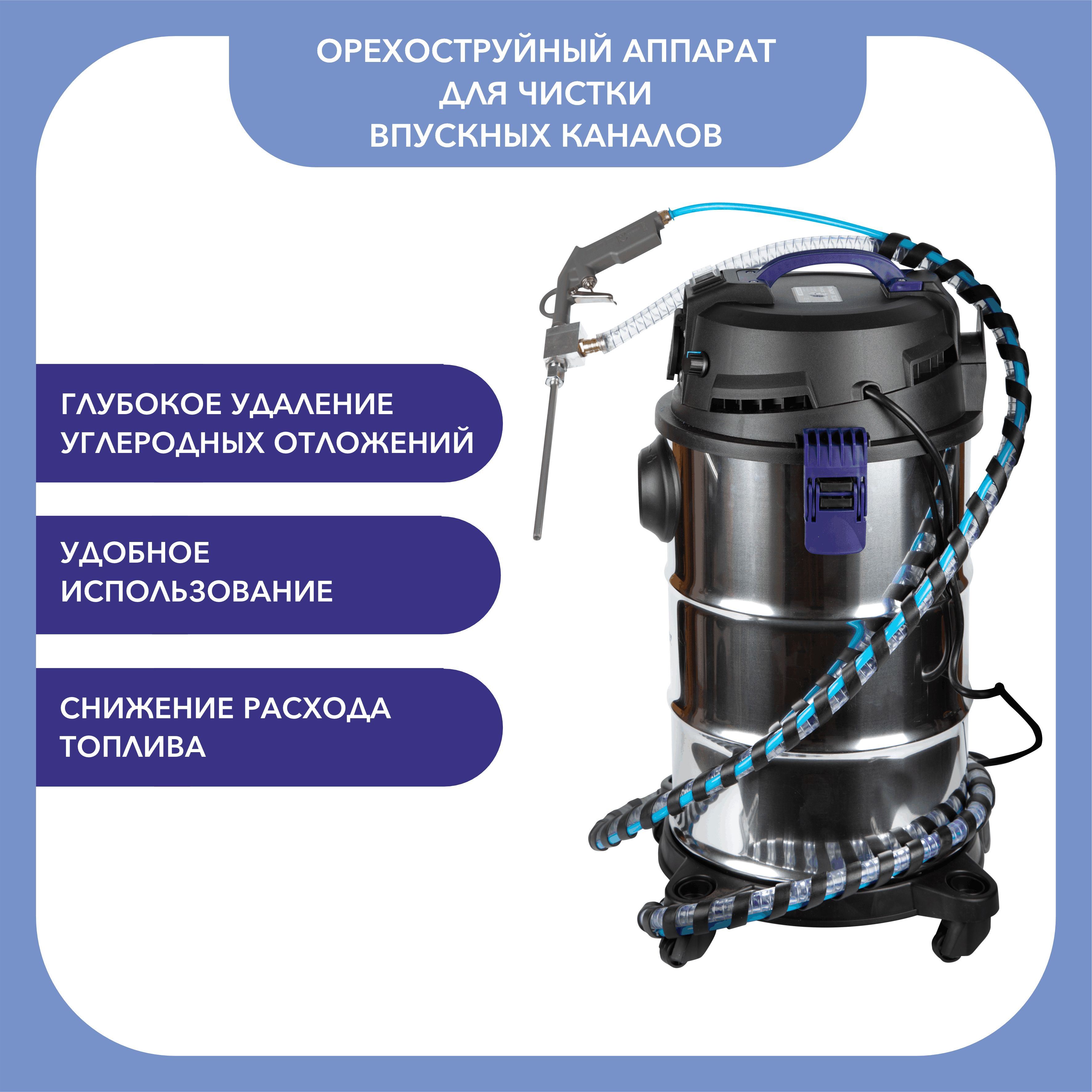 ОРЕХОСТРУЙНЫЙ АППАРАТ ДЛЯ ЧИСТКИ ВПУСКНЫХ КАНАЛОВ

ГЛУБОКОЕ УДАЛЕНИЕ УГЛЕРОДНЫХ ОТЛОЖЕНИЙ

УДОБНОЕ ИСПОЛЬЗОВАНИЕ

СНИЖЕНИЕ РАСХОДА ТОПЛИВА