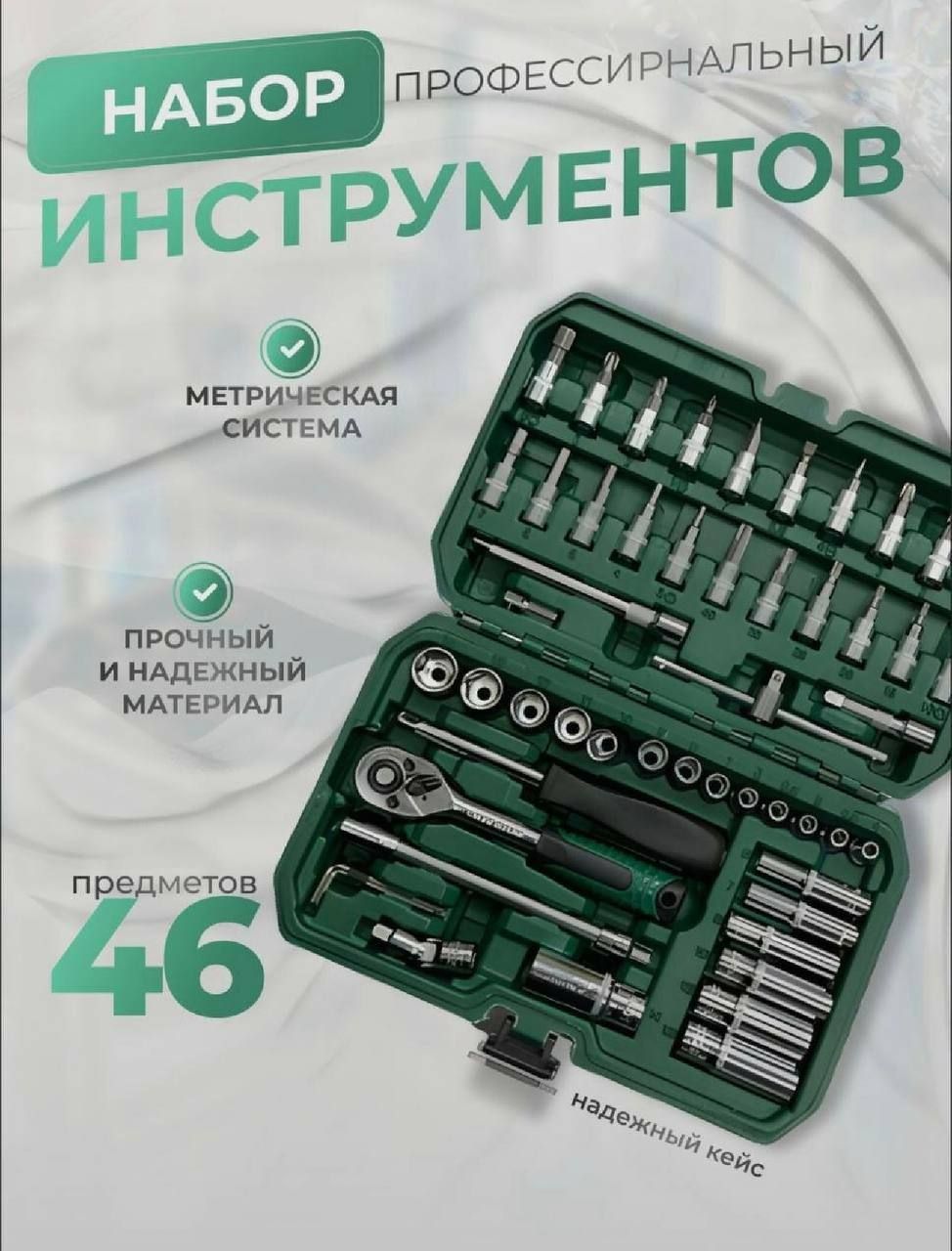 НАБОР ПРОФЕССИРНАЛЬНЫЙ
ИНСТРУМЕНТОВ

МЕТРИЧЕСКАЯ СИСТЕМА

ПРОЧНЫЙ И НАДЕЖНЫЙ МАТЕРИАЛ

предметов
46

надежный кейс