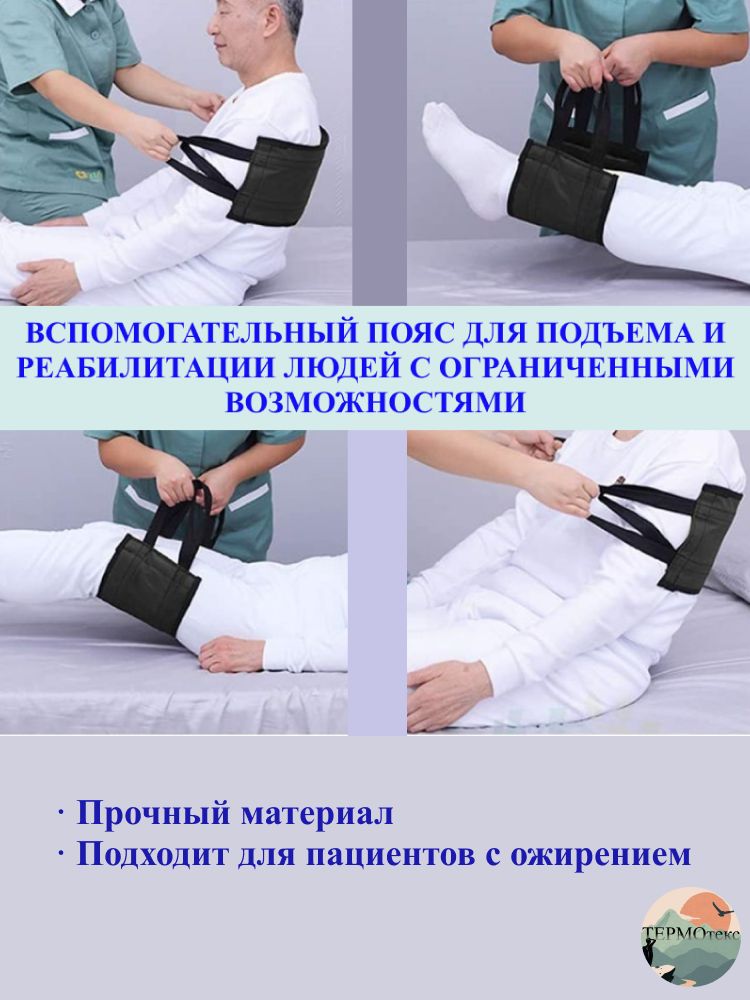 ВСПОМОГАТЕЛЬНЫЙ ПОЯС ДЛЯ ПОДЪЕМА И РЕАБИЛИТАЦИИ ЛЮДЕЙ С ОГРАНИЧЕННЫМИ ВОЗМОЖНОСТЯМИ

· Прочный материал
· Подходит для пациентов с ожирением

ТЕРМОтекс