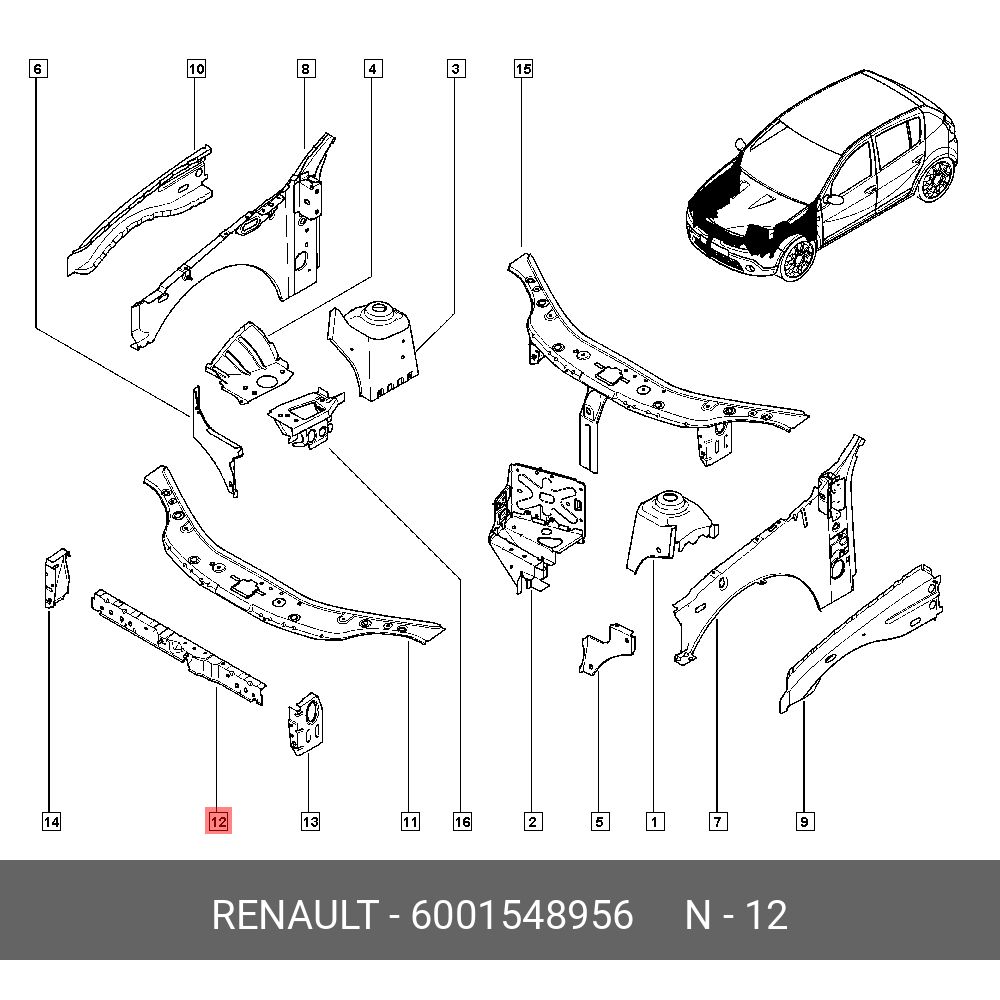 6
10
8
4
3
15
14
12
13
11
16
2
5
1
7
9

RENAULT - 6001548956 N - 12