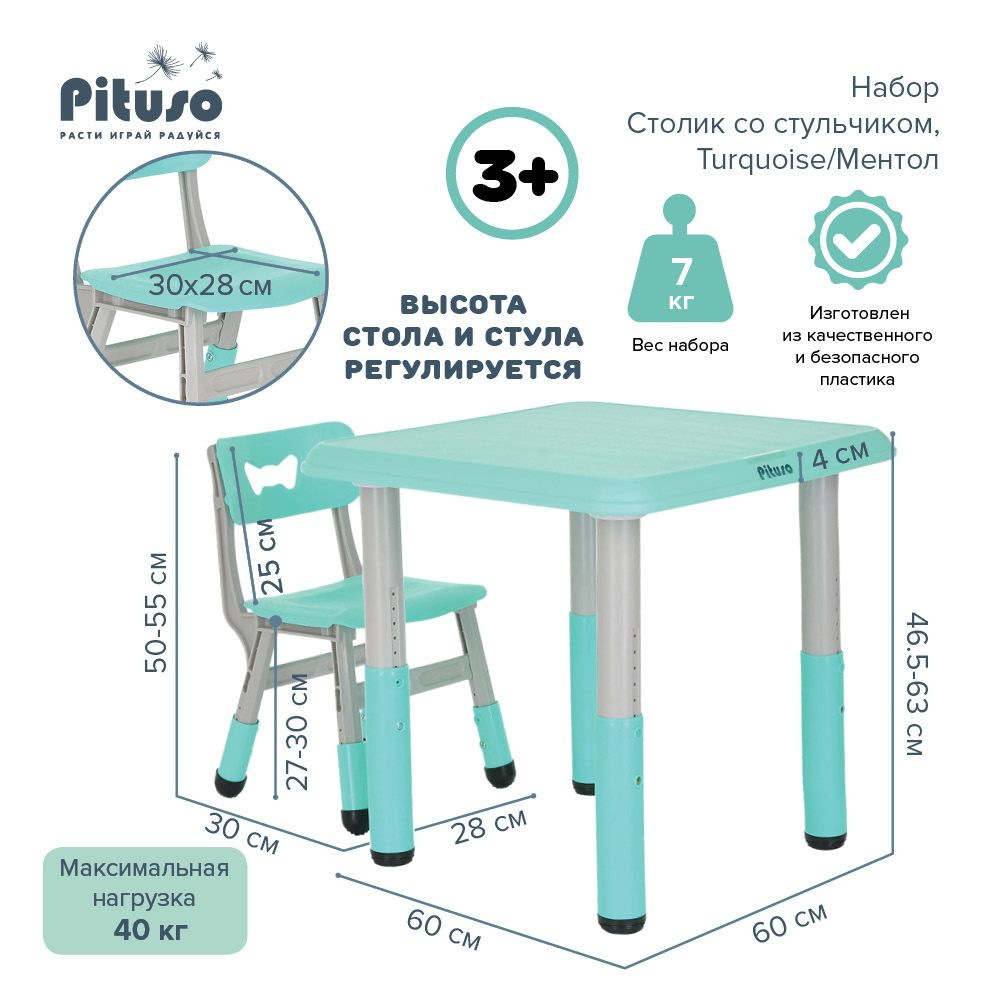 Pituso
РАСТИ ИГРАЙ РАДУЙСЯ

Набор
Столик со стульчиком,
Turquoise/Ментол

3+

30x28 см

ВЫСОТА
СТОЛА И СТУЛА
РЕГУЛИРУЕТСЯ

7
кг
Вес набора

Изготовлен
из качественного
и безопасного
пластика

Pituso
4 см

25 см
50-55 см
27-30 см
46.5-63 см
30 см
28 см
60 см
60 см

Максимальная
нагрузка
40 кг