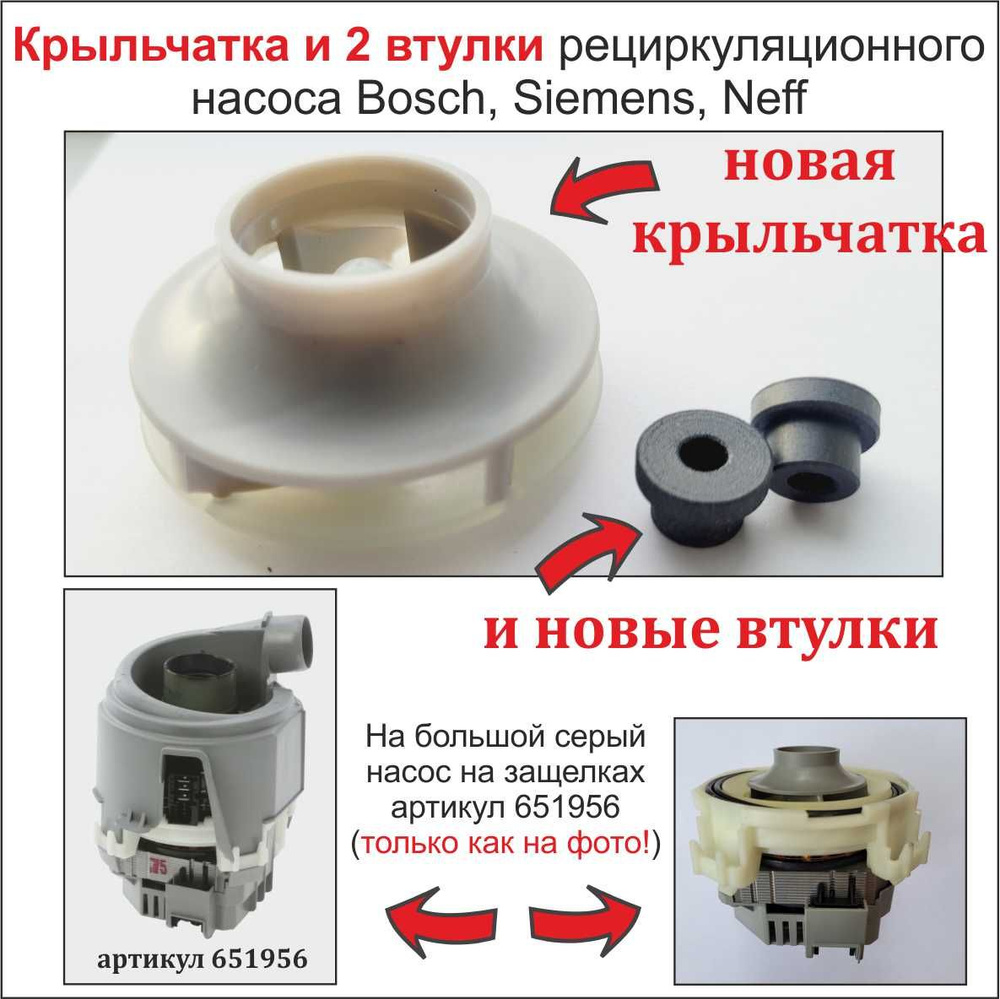 Крыльчатка и 2 втулки рециркуляционного насоса Bosch, Siemens, Neff

новая крыльчатка

и новые втулки

На большой серый насос на защелках артикул 651956 (только как на фото!)

артикул 651956