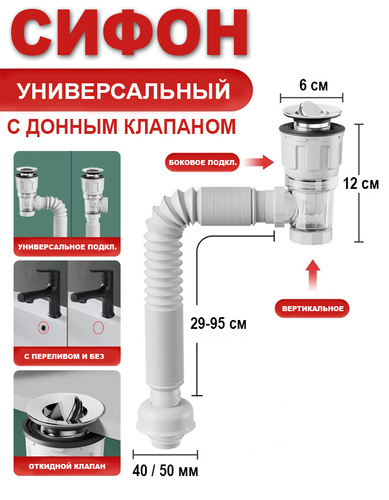 СИФОН

УНИВЕРСАЛЬНЫЙ

С ДОННЫМ КЛАПАНОМ

6 см

БОКОВОЕ ПОДКЛ.

12 см

УНИВЕРСАЛЬНОЕ ПОДКЛ.

ВЕРТИКАЛЬНОЕ

29-95 см

С ПЕРЕЛИВОМ И БЕЗ

ОТКИДНОЙ КЛАПАН

40 / 50 мм