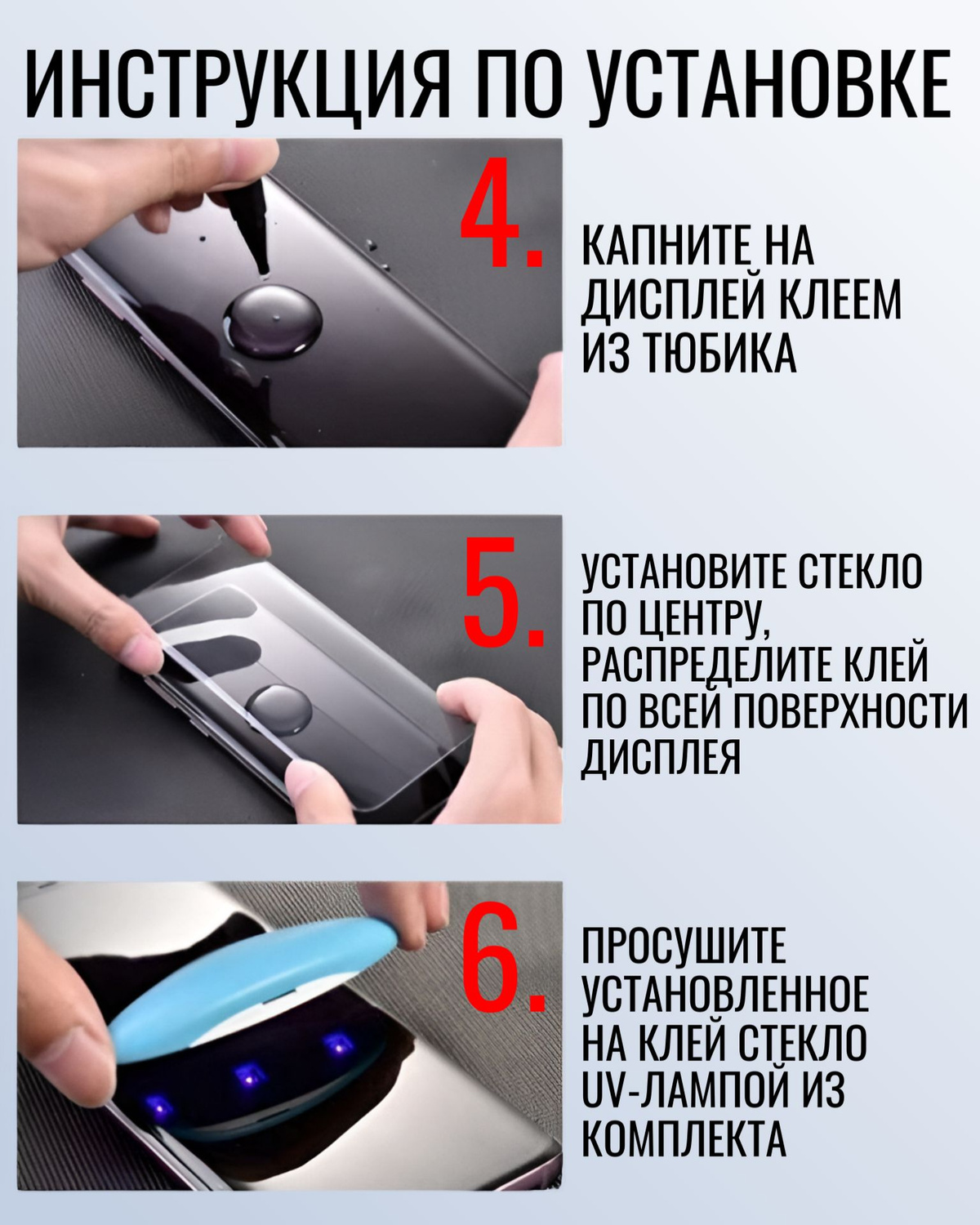 ИНСТРУКЦИЯ ПО УСТАНОВКЕ

4.

КАПНИТЕ НА ДИСПЛЕЙ КЛЕЕМ ИЗ ТЮБИКА

5.

УСТАНОВИТЕ СТЕКЛО ПО ЦЕНТРУ, РАСПРЕДЕЛИТЕ КЛЕЙ ПО ВСЕЙ ПОВЕРХНОСТИ ДИСПЛЕЯ

6.

ПРОСУШИТЕ УСТАНОВЛЕННОЕ НА КЛЕЙ СТЕКЛО UV-ЛАМПОЙ ИЗ КОМПЛЕКТА