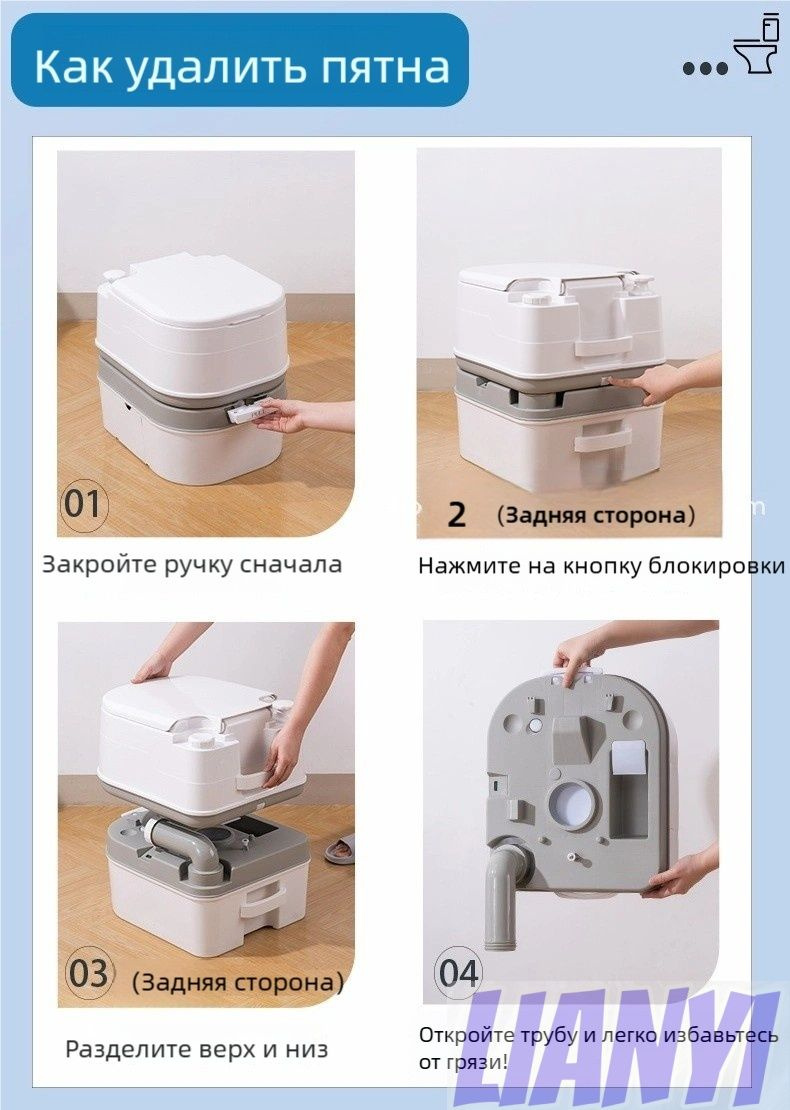 Как удалить пятна

01

Закройте ручку сначала

2 (Задняя сторона)

Нажмите на кнопку блокировки

03 (Задняя сторона)

Разделите верх и низ

04

Откройте трубу и легко избавьтесь от грязи!

LIANYI