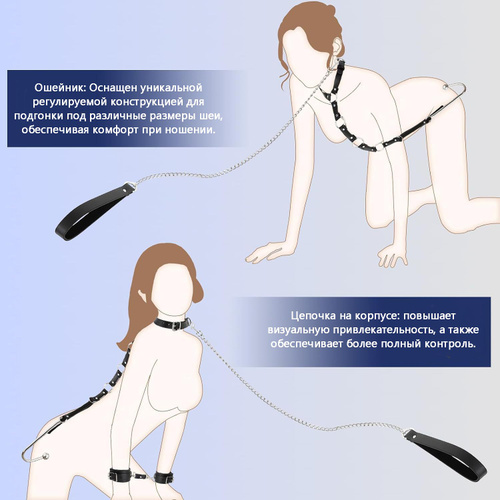 Ошейник: Оснащен уникальной регулируемой конструкцией для подгонки под различные размеры шеи, обеспечивая комфорт при ношении.

Цепочка на корпусе: повышает визуальную привлекательность, а также обеспечивает более полный контроль.