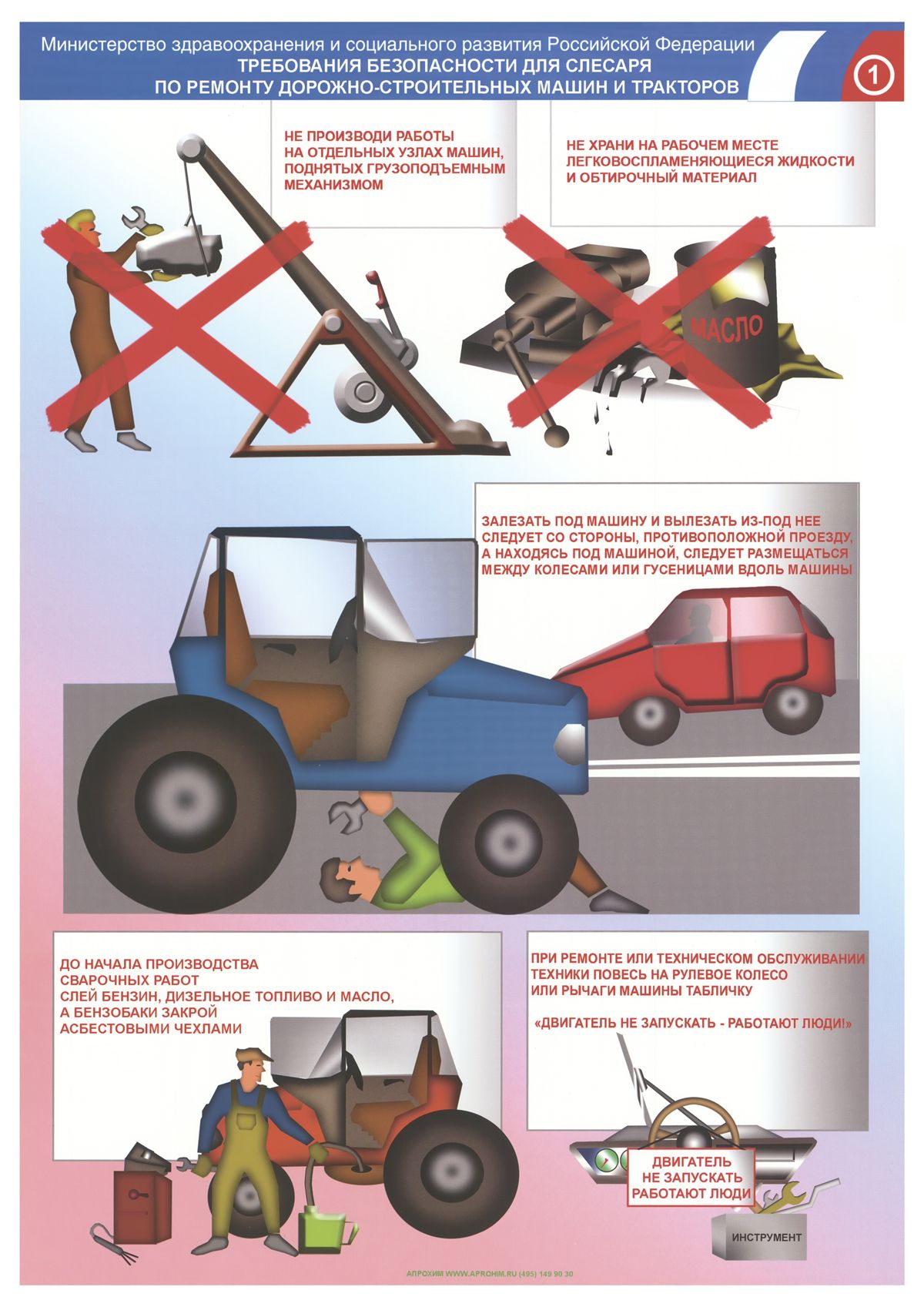 Министерство здравоохранения и социального развития Российской Федерации
ТРЕБОВАНИЯ БЕЗОПАСНОСТИ ДЛЯ СЛЕСАРЯ ПО РЕМОНТУ ДОРОЖНО-СТРОИТЕЛЬНЫХ МАШИН И ТРАКТОРОВ

1

НЕ ПРОИЗВОДИ РАБОТЫ НА ОТДЕЛЬНЫХ УЗЛАХ МАШИН, ПОДНЯТЫХ ГРУЗОПОДЪЕМНЫМ МЕХАНИЗМОМ

НЕ ХРАНИ НА РАБОЧЕМ МЕСТЕ ЛЕГКОВОСПЛАМЕНЯЮЩИЕСЯ ЖИДКОСТИ И ОБТИРОЧНЫЙ МАТЕРИАЛ

МАСЛО

ЗАЛЕЗАТЬ ПОД МАШИНУ И ВЫЛЕЗАТЬ ИЗ-ПОД НЕЕ СЛЕДУЕТ СО СТОРОНЫ, ПРОТИВОПОЛОЖНОЙ ПРОЕЗДУ, А НАХОДЯСЬ ПОД МАШИНОЙ, СЛЕДУЕТ РАЗМЕЩАТЬСЯ МЕЖДУ КОЛЕСАМИ ИЛИ ГУСЕНИЦАМИ ВДОЛЬ МАШИНЫ

ДО НАЧАЛА ПРОИЗВОДСТВА СВАРОЧНЫХ РАБОТ СЛЕЙ БЕНЗИН, ДИЗЕЛЬНОЕ ТОПЛИВО И МАСЛО, А БЕНЗОБАКИ ЗАКРОЙ АСБЕСТОВЫМИ ЧЕХЛАМИ

ПРИ РЕМОНТЕ ИЛИ ТЕХНИЧЕСКОМ ОБСЛУЖИВАНИИ ТЕХНИКИ ПОВЕСЬ НА РУЛЕВОЕ КОЛЕСО ИЛИ РЫЧАГИ МАШИНЫ ТАБЛИЧКУ

«ДВИГАТЕЛЬ НЕ ЗАПУСКАТЬ - РАБОТАЮТ ЛЮДИ!»

ДВИГАТЕЛЬ НЕ ЗАПУСКАТЬ РАБОТАЮТ ЛЮДИ

ИНСТРУМЕНТ

АПРОХИМ WWW.APROHIM.RU (495) 149 90 30