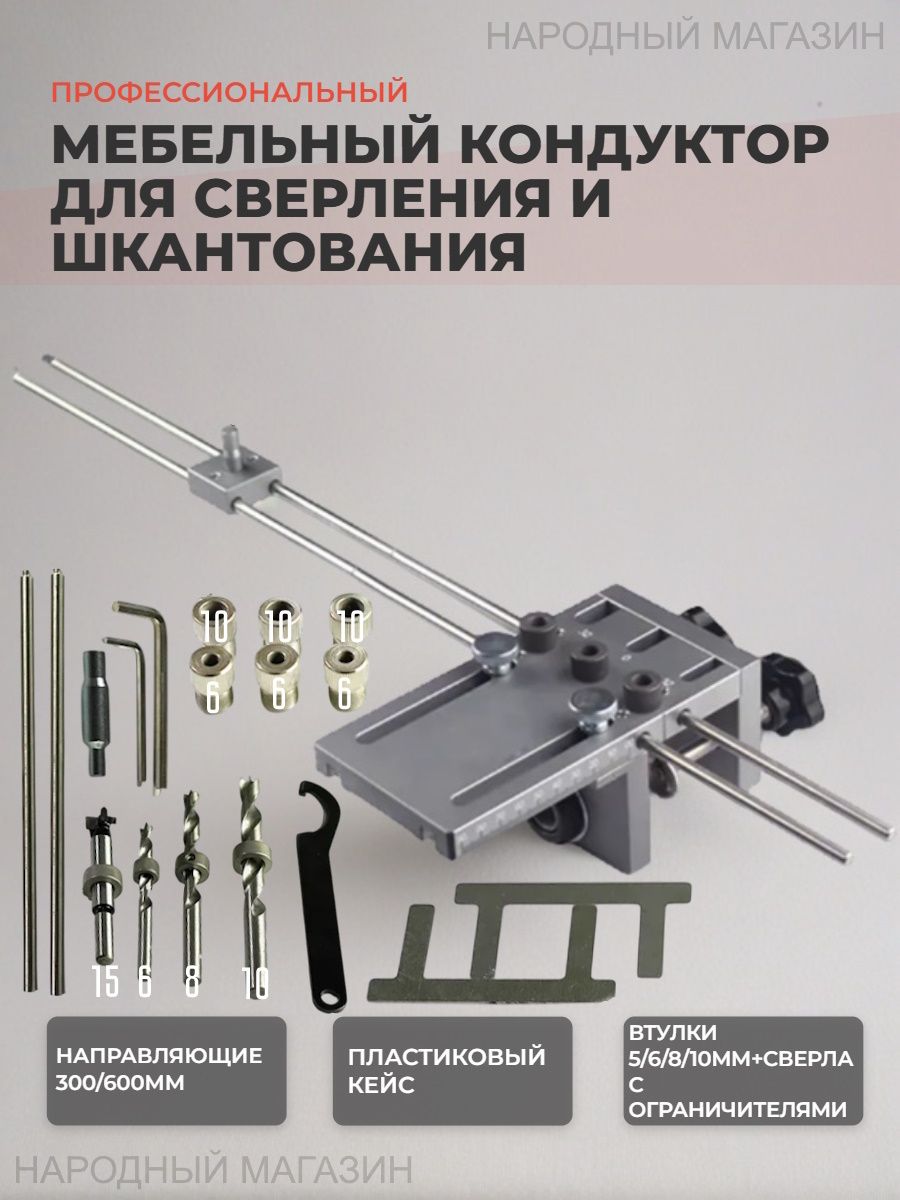 НАРОДНЫЙ МАГАЗИН

ПРОФЕССИОНАЛЬНЫЙ

МЕБЕЛЬНЫЙ КОНДУКТОР ДЛЯ СВЕРЛЕНИЯ И ШКАНТОВАНИЯ

10 10 10
6 6 6

15 6 8 10

НАПРАВЛЯЮЩИЕ 300/600ММ

ПЛАСТИКОВЫЙ КЕЙС

ВТУЛКИ 5/6/8/10ММ+СВЕРЛА С ОГРАНИЧИТЕЛЯМИ

НАРОДНЫЙ МАГАЗИН