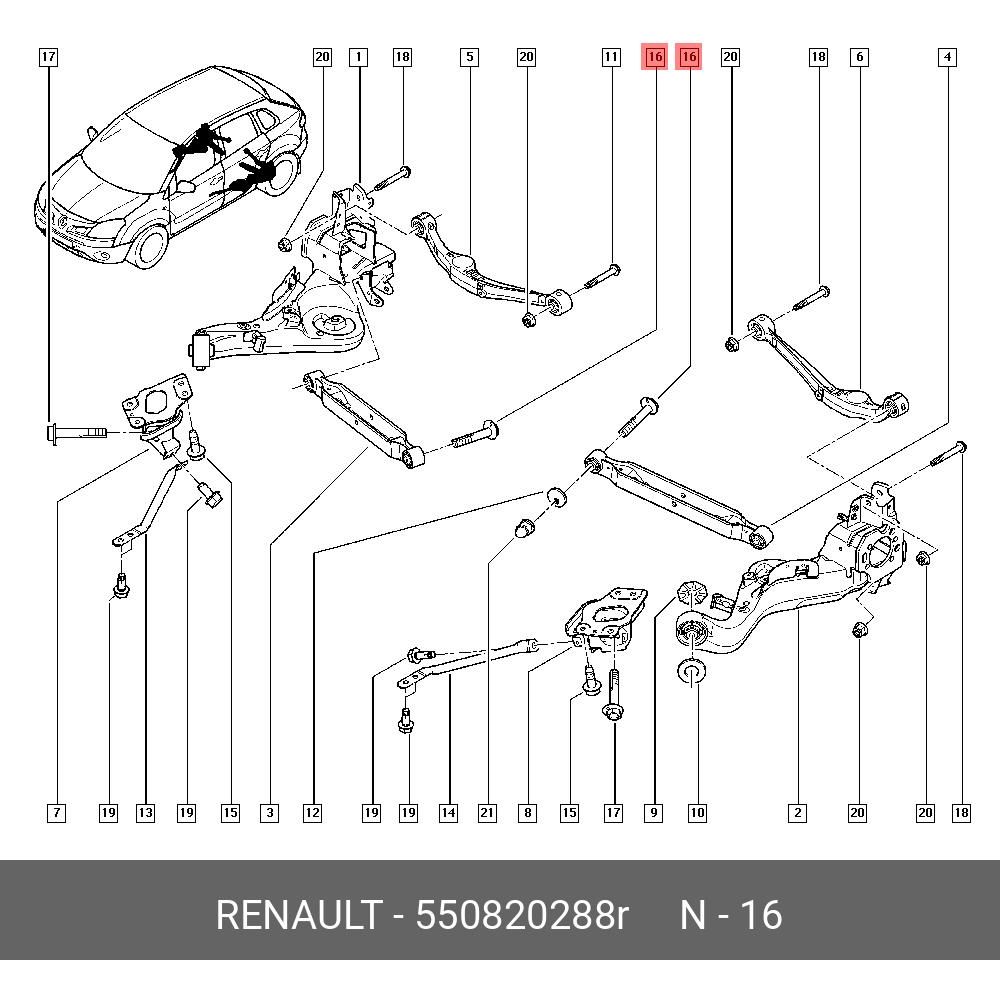 17 20 1 18 5 20 11 16 16 20 18 6 4

7 19 13 19 15 3 12 19 19 14 21 8 15 17 9 10 2 20 20 18

RENAULT - 550820288r N - 16