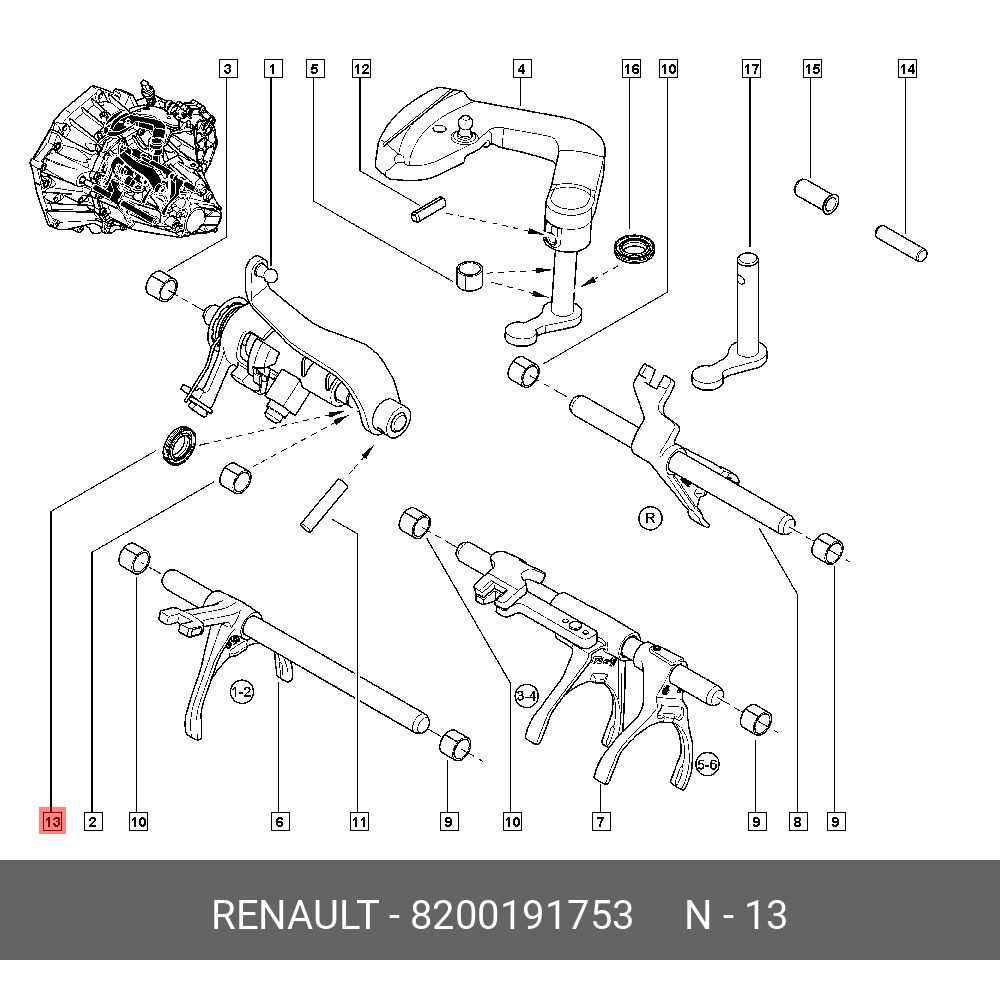 3
1
5
12
4
16
10
17
15
14

R

1-2
3-4
5-6

13
2
10
6
11
9
10
7
9
8
9

RENAULT - 8200191753 N - 13