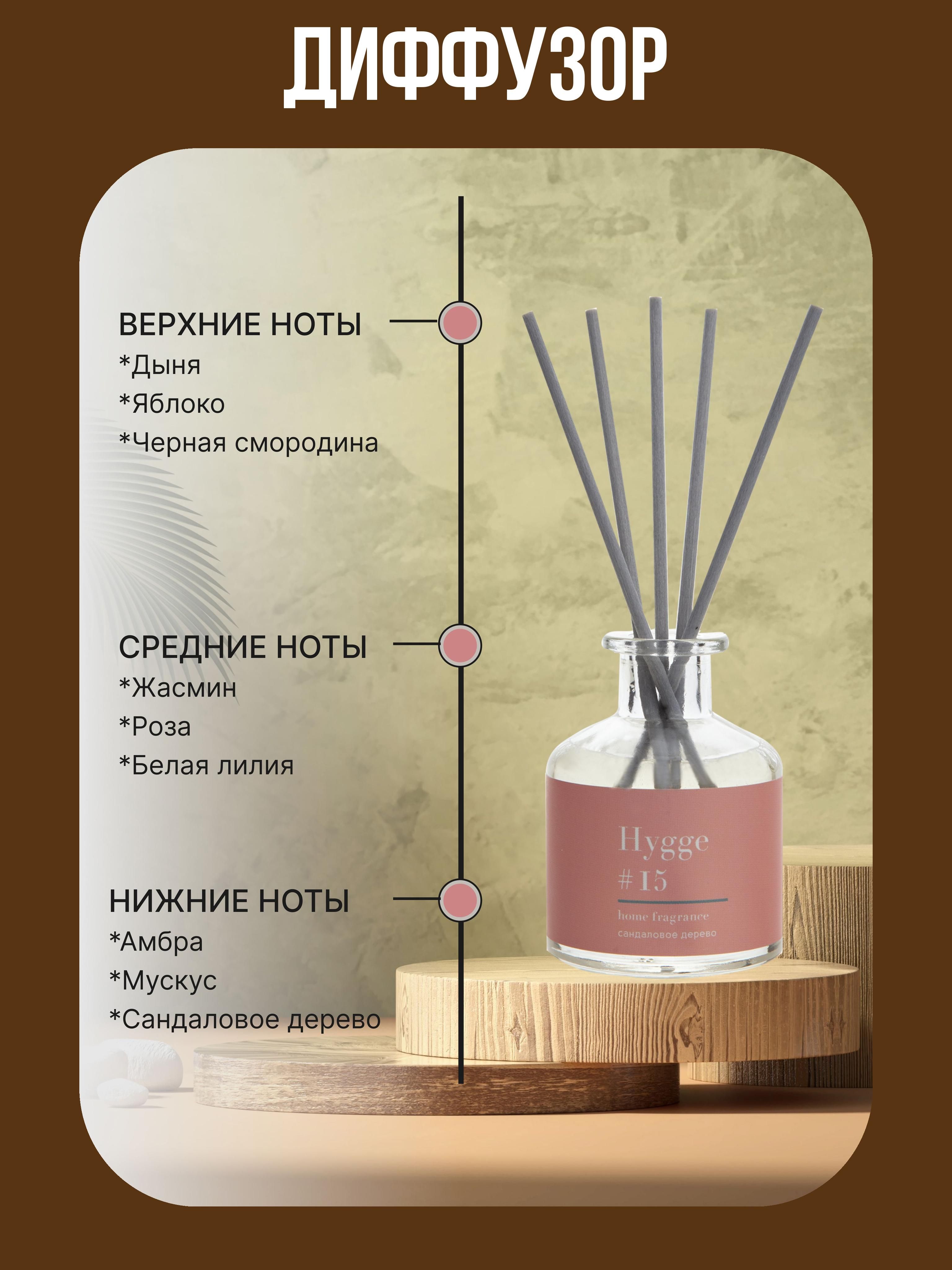 ДИФФУЗОР

ВЕРХНИЕ НОТЫ
*Дыня
*Яблоко
*Черная смородина

СРЕДНИЕ НОТЫ
*Жасмин
*Роза
*Белая лилия

НИЖНИЕ НОТЫ
*Амбра
*Мускус
*Сандаловое дерево

Hygge
#15
home fragrance
сандаловое дерево