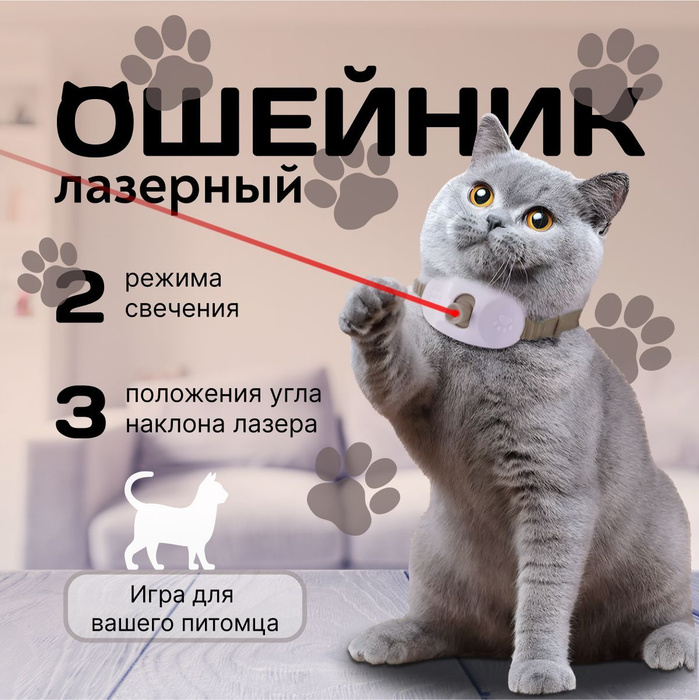 ОШЕЙНИК
лазерный

2 режима свечения

3 положения угла наклона лазера

Игра для вашего питомца