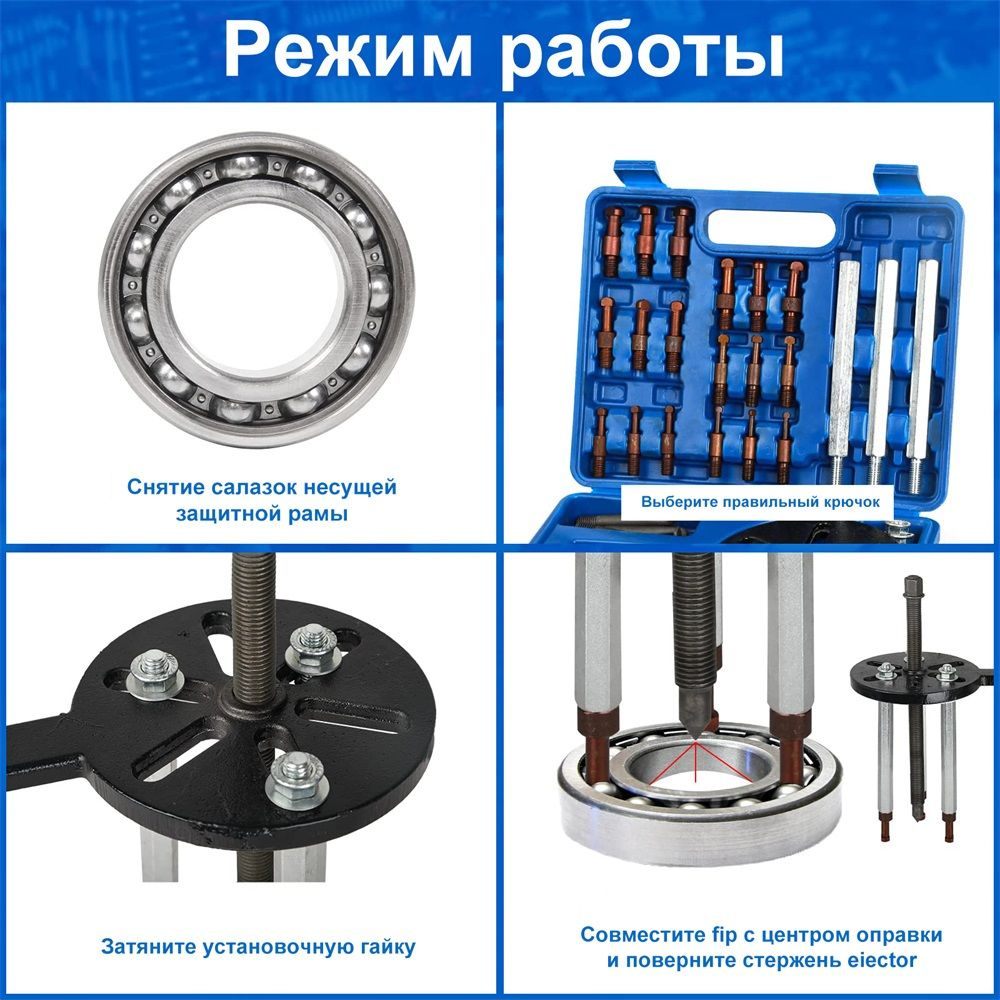 Режим работы

Снятие салазок несущей защитной рамы

Выберите правильный крючок

Затяните установочную гайку

Совместите fip с центром оправки и поверните стержень eiector