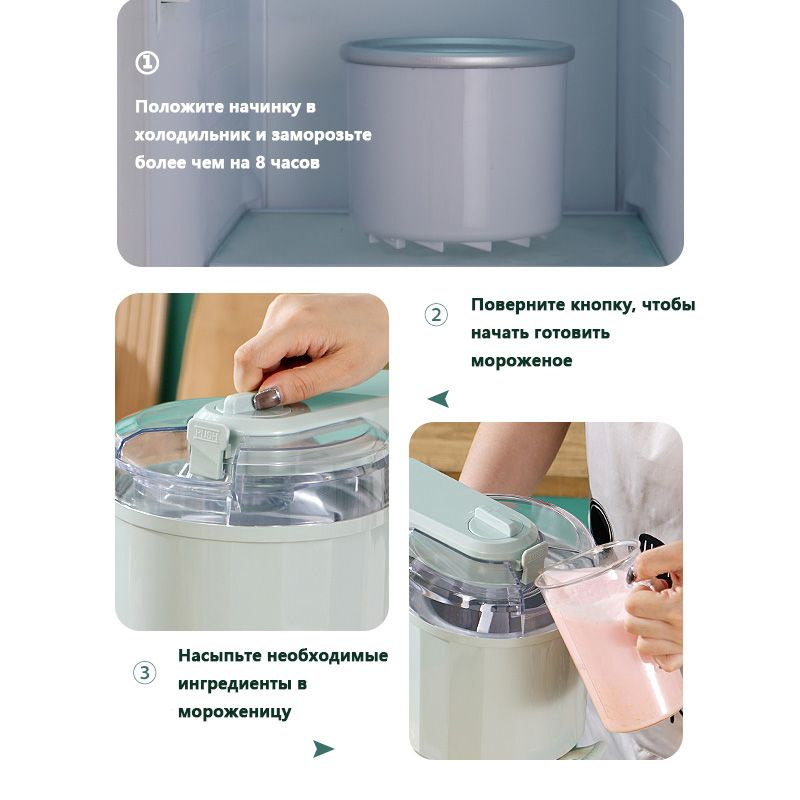 ①

Положите начинку в холодильник и заморозьте более чем на 8 часов

② Поверните кнопку, чтобы начать готовить мороженое

PUSH

③ Насыпьте необходимые ингредиенты в мороженицу