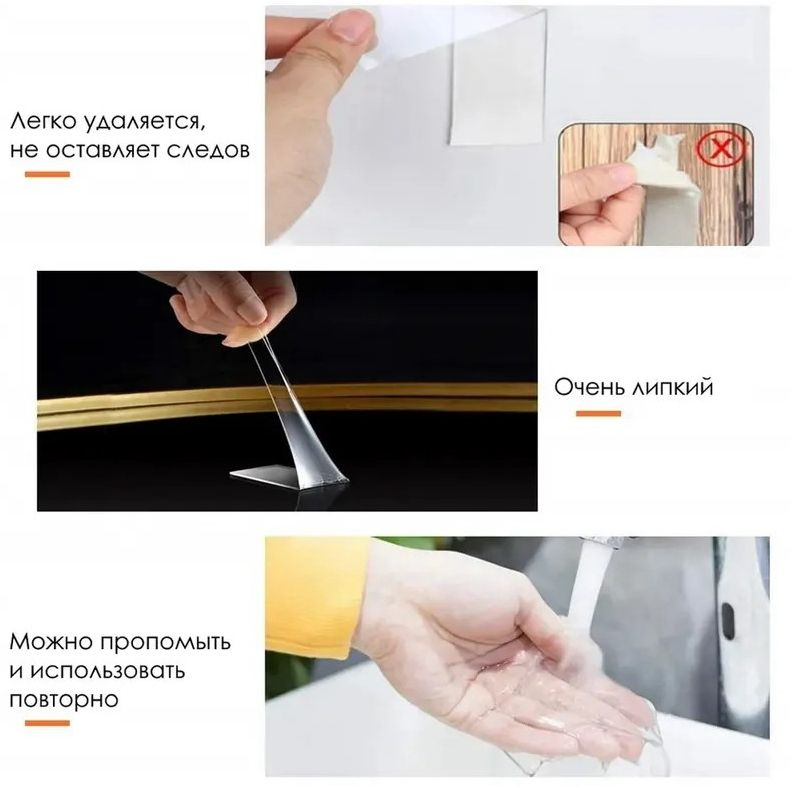 Легко удаляется, не оставляет следов

Очень липкий

Можно пропомыть и использовать повторно