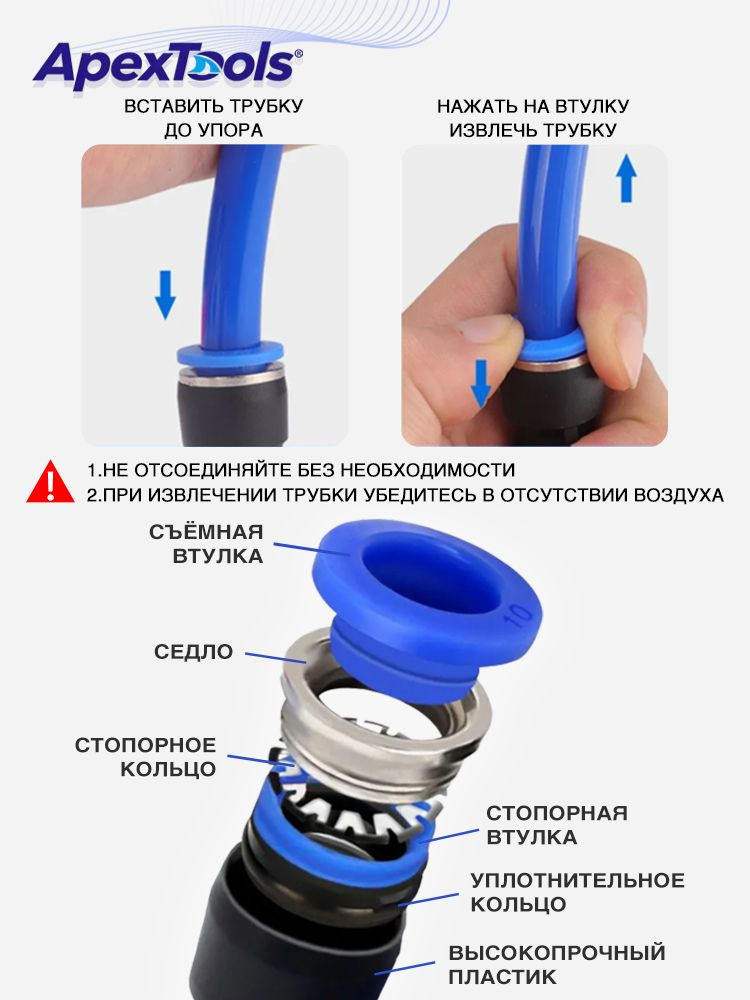 ApexTools®

ВСТАВИТЬ ТРУБКУ ДО УПОРА

НАЖАТЬ НА ВТУЛКУ ИЗВЛЕЧЬ ТРУБКУ

1.НЕ ОТСОЕДИНЯЙТЕ БЕЗ НЕОБХОДИМОСТИ
2.ПРИ ИЗВЛЕЧЕНИИ ТРУБКИ УБЕДИТЕСЬ В ОТСУТСТВИИ ВОЗДУХА

СЪЁМНАЯ ВТУЛКА

10

СЕДЛО

СТОПОРНОЕ КОЛЬЦО

СТОПОРНАЯ ВТУЛКА

УПЛОТНИТЕЛЬНОЕ КОЛЬЦО

ВЫСОКОПРОЧНЫЙ ПЛАСТИК