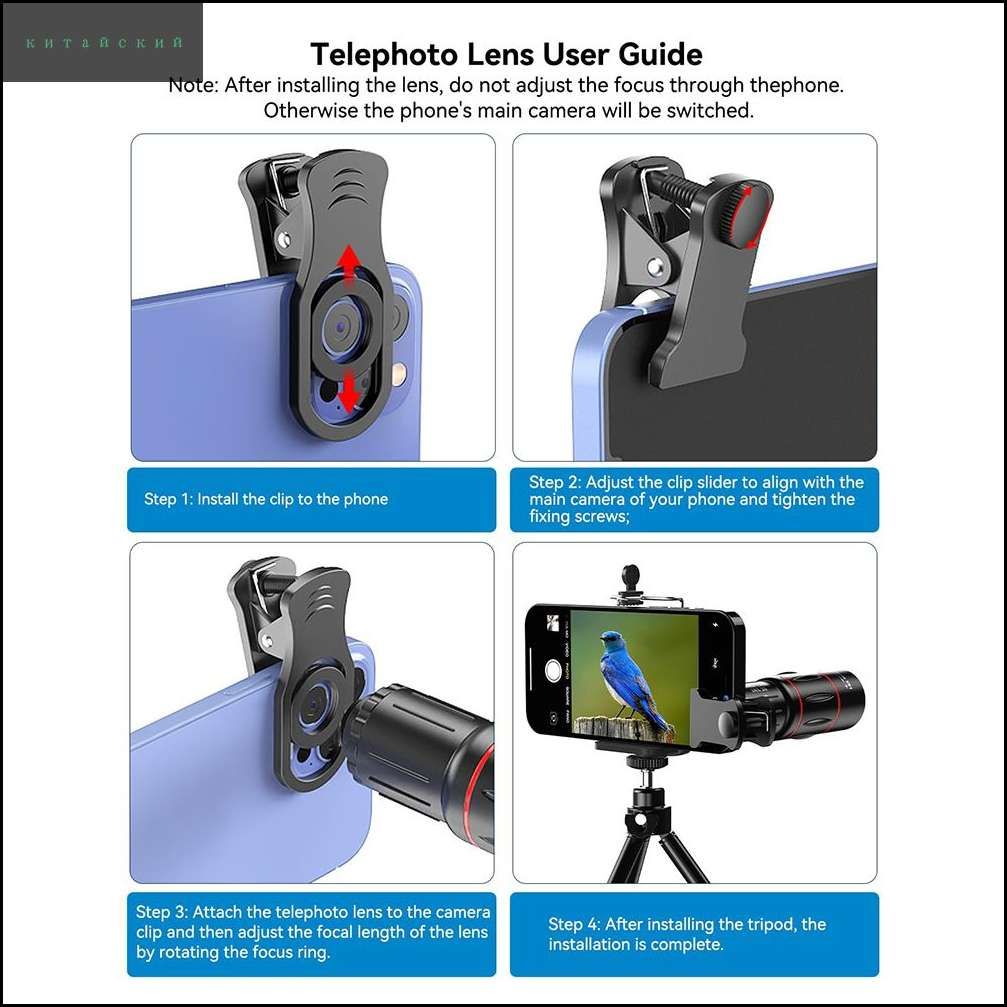 китайский

Telephoto Lens User Guide

Note: After installing the lens, do not adjust the focus through thephone. Otherwise the phone's main camera will be switched.

Step 1: Install the clip to the phone

Step 2: Adjust the clip slider to align with the main camera of your phone and tighten the fixing screws;

Step 3: Attach the telephoto lens to the camera clip and then adjust the focal length of the lens by rotating the focus ring.

Step 4: After installing the tripod, the installation is complete.