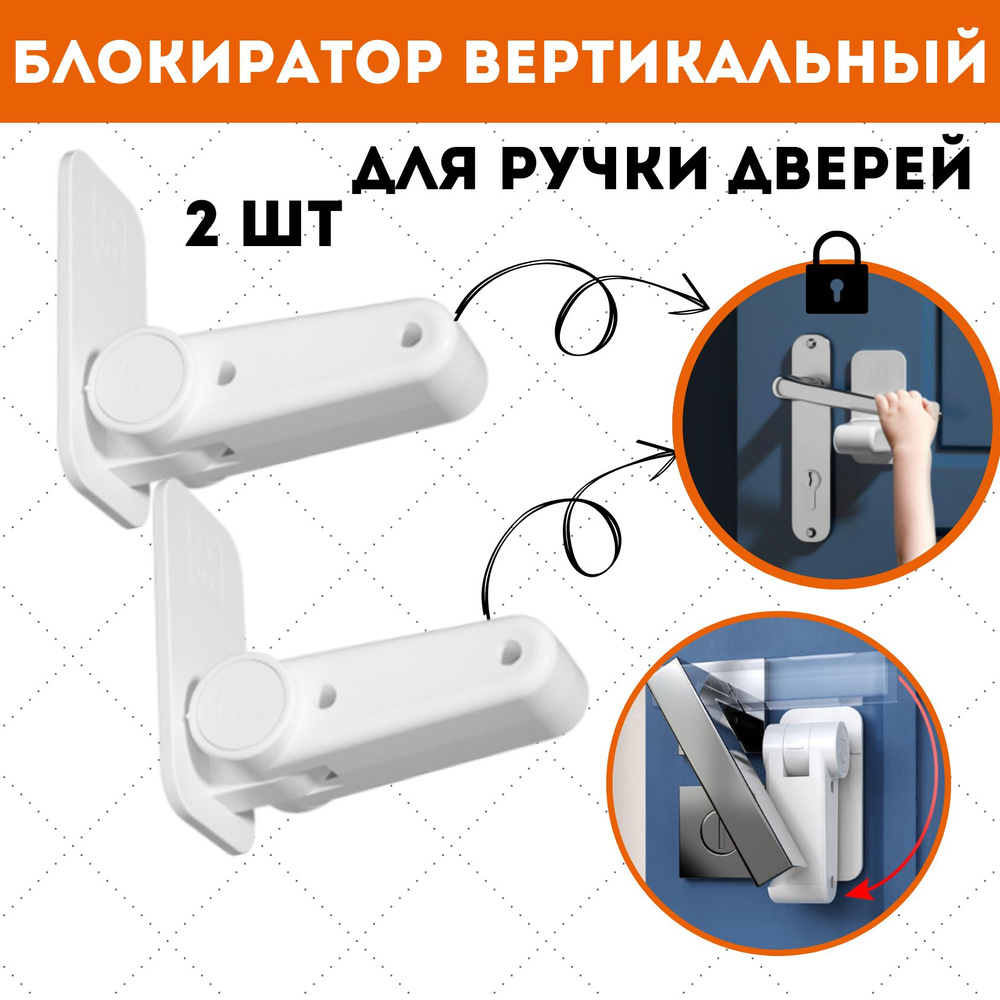 БЛОКИРАТОР ВЕРТИКАЛЬНЫЙ

ДЛЯ РУЧКИ ДВЕРЕЙ

2 ШТ