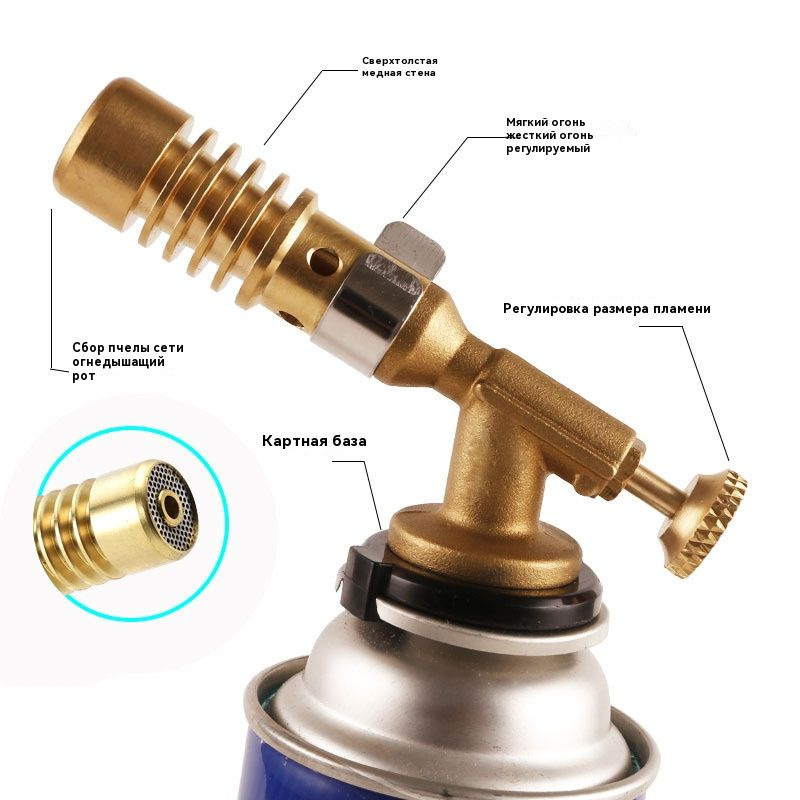 Сверхтолстая медная стена

Мягкий огонь жесткий огонь регулируемый

Регулировка размера пламени

Сбор пчелы сети огнедышащий рот

Картная база