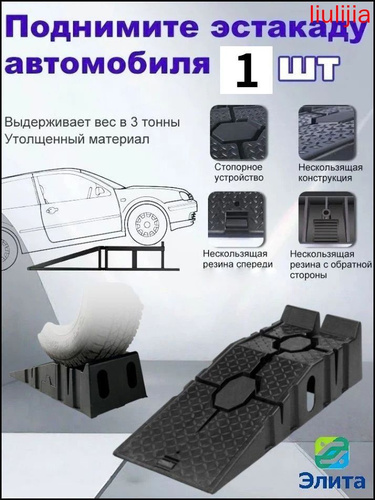 liulijia

Поднимите эстакаду автомобиля 1 шт

Выдерживает вес в 3 тонны
Утолщенный материал

Стопорное устройство

Нескользящая конструкция

Нескользящая резина спереди

Нескользящая резина с обратной стороны

Элита