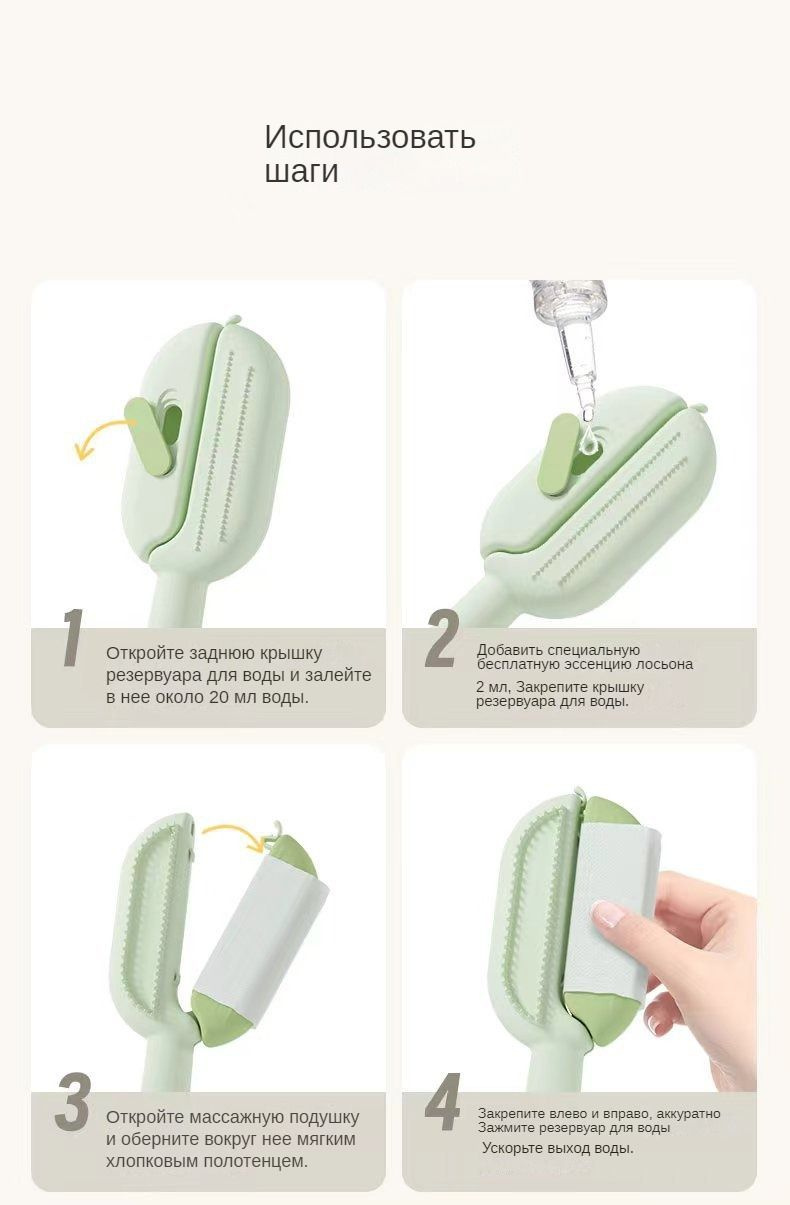 Использовать шаги

1
Откройте заднюю крышку резервуара для воды и залейте в нее около 20 мл воды.

2
Добавить специальную бесплатную эссенцию лосьона
2 мл, Закрепите крышку резервуара для воды.

3
Откройте массажную подушку и оберните вокруг нее мягким хлопковым полотенцем.

4
Закрепите влево и вправо, аккуратно Зажмите резервуар для воды
Ускорьте выход воды.