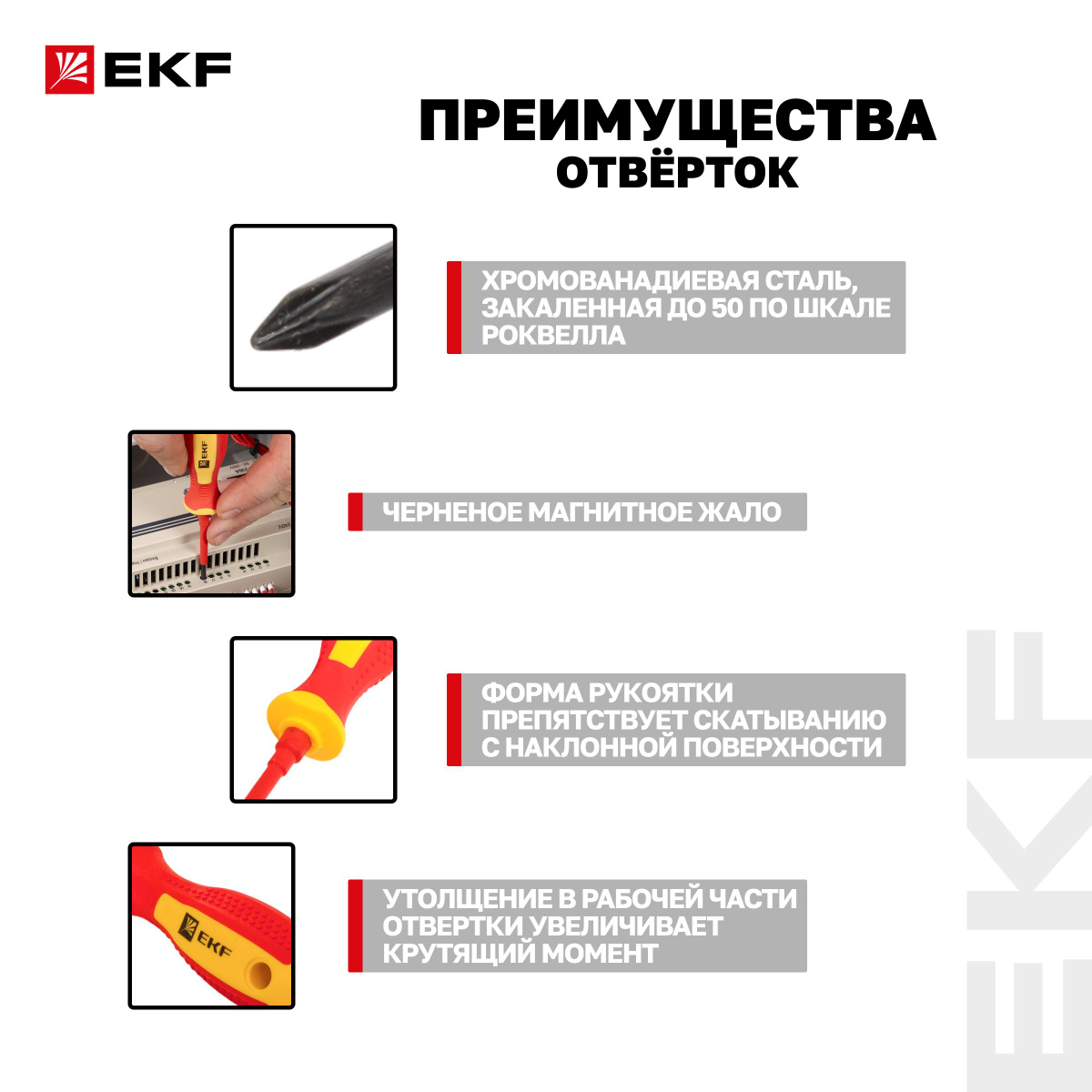 EKF

ПРЕИМУЩЕСТВА ОТВЁРТОК

ХРОМОВАНАДИЕВАЯ СТАЛЬ, ЗАКАЛЕННАЯ ДО 50 ПО ШКАЛЕ РОКВЕЛЛА

EKF

ЧЕРНЕНОЕ МАГНИТНОЕ ЖАЛО

ФОРМА РУКОЯТКИ ПРЕПЯТСТВУЕТ СКАТЫВАНИЮ С НАКЛОННОЙ ПОВЕРХНОСТИ

EKF

УТОЛЩЕНИЕ В РАБОЧЕЙ ЧАСТИ ОТВЕРТКИ УВЕЛИЧИВАЕТ КРУТЯЩИЙ МОМЕНТ

EKF