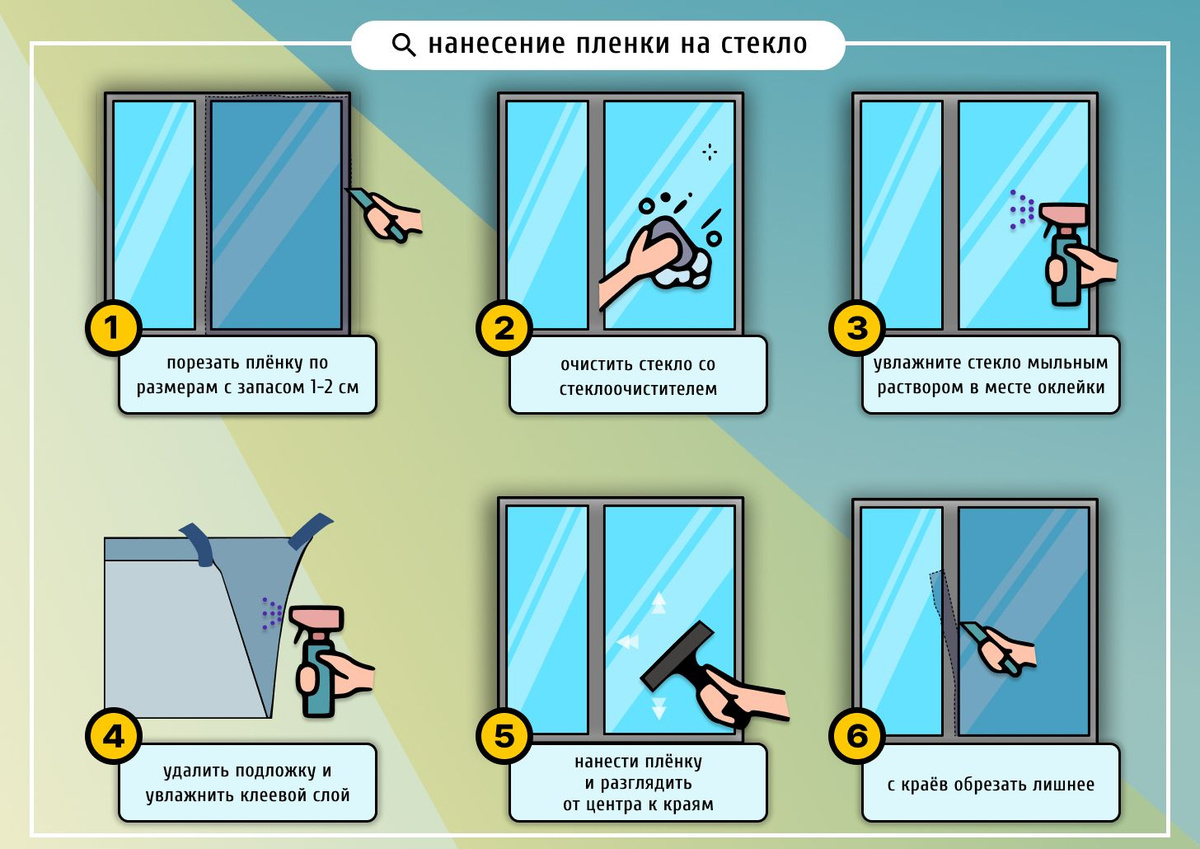 нанесение пленки на стекло

1
порезать плёнку по размерам с запасом 1-2 см

2
очистить стекло со стеклоочистителем

3
увлажните стекло мыльным раствором в месте оклейки

4
удалить подложку и увлажнить клеевой слой

5
нанести плёнку и разглядить от центра к краям

6
с краёв обрезать лишнее