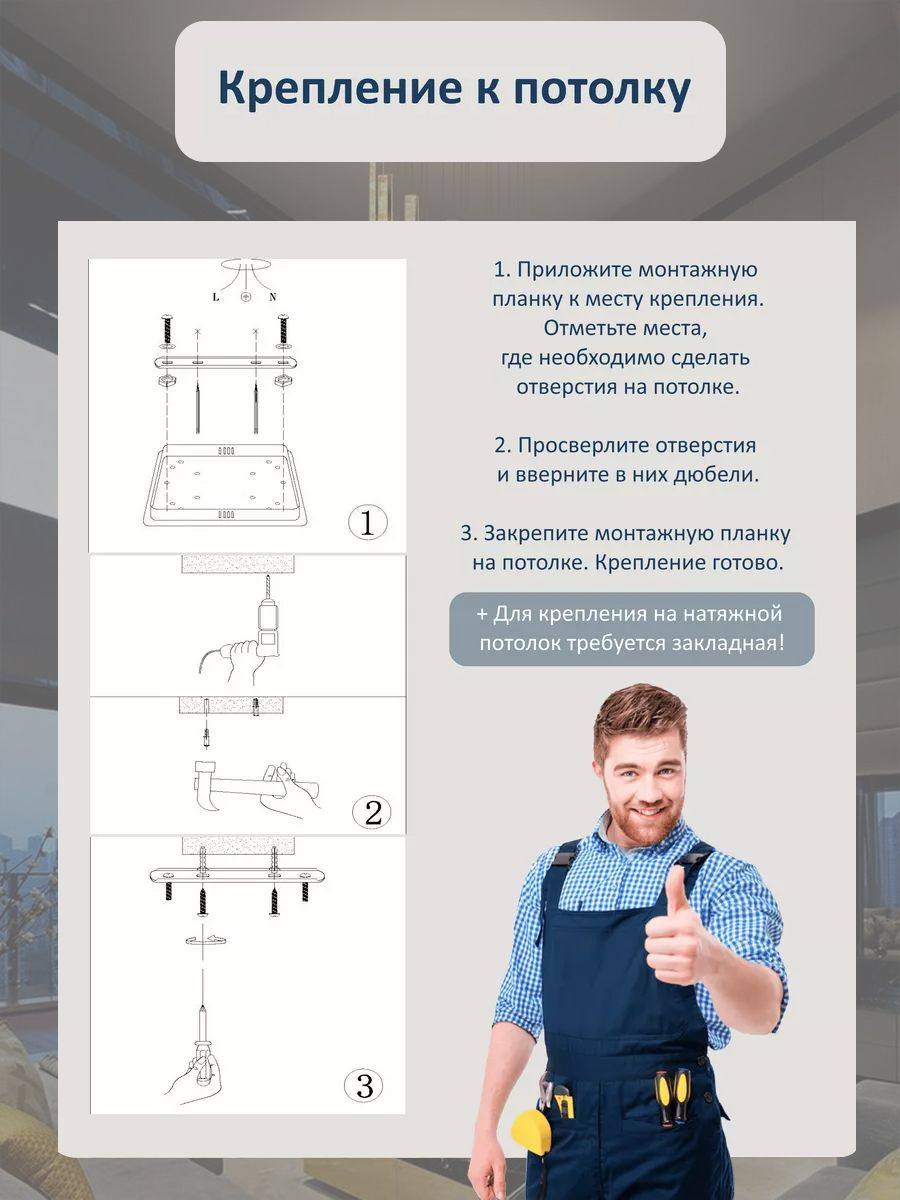 Крепление к потолку

L N

1

2

3

1. Приложите монтажную планку к месту крепления. Отметьте места, где необходимо сделать отверстия на потолке.

2. Просверлите отверстия и вверните в них дюбели.

3. Закрепите монтажную планку на потолке. Крепление готово.

+ Для крепления на натяжной потолок требуется закладная!