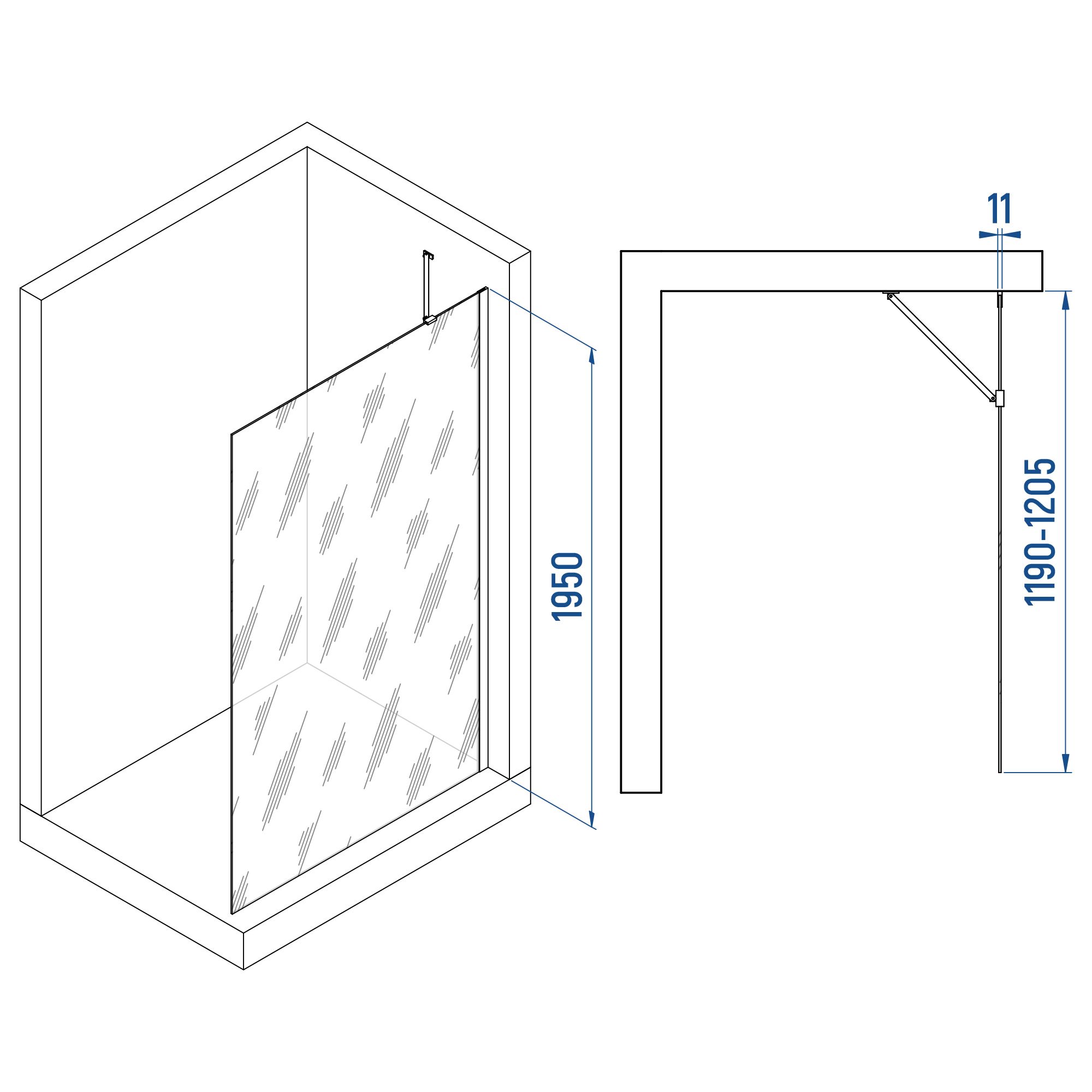 1950

11

1190-1205