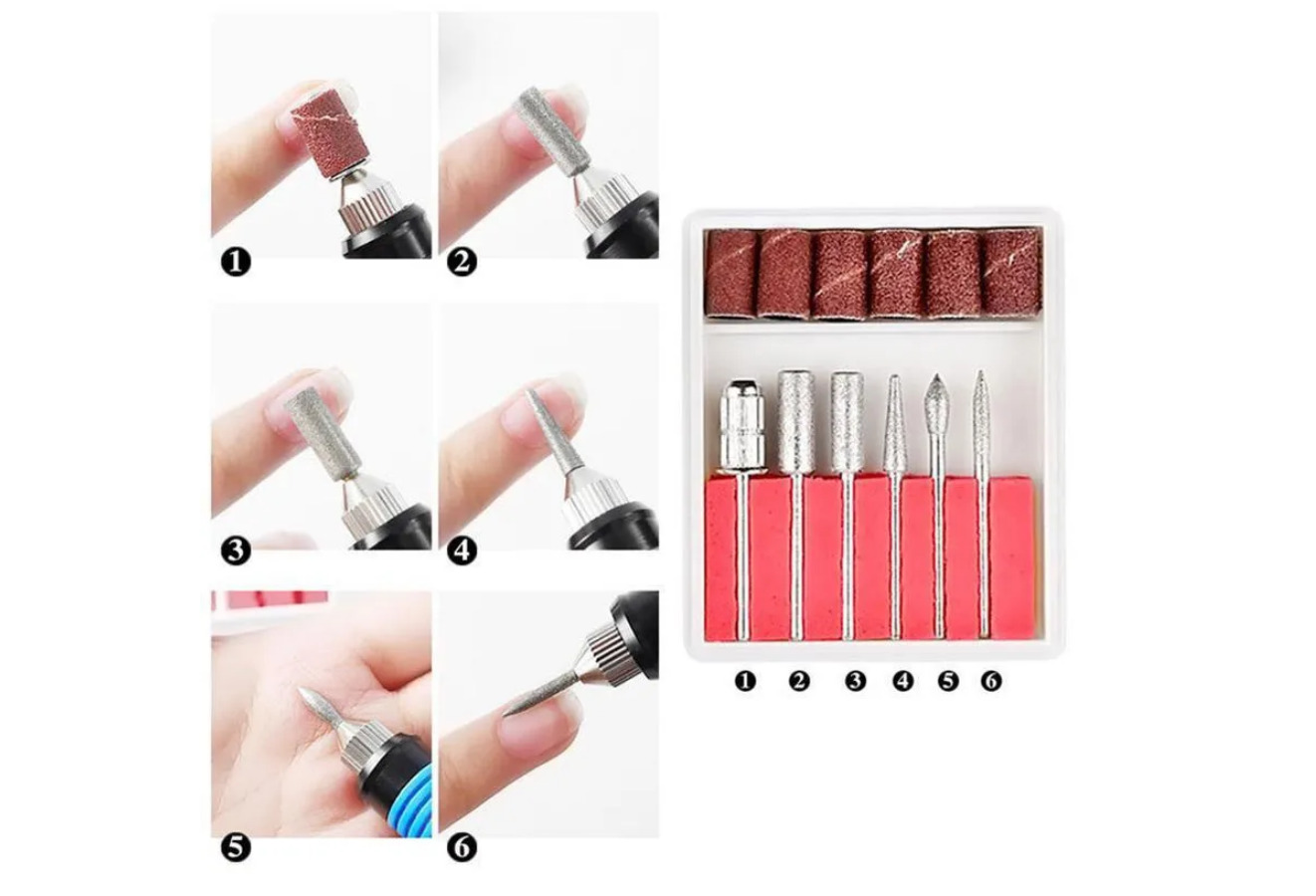 1
2
3
4
5
6
1 2 3 4 5 6