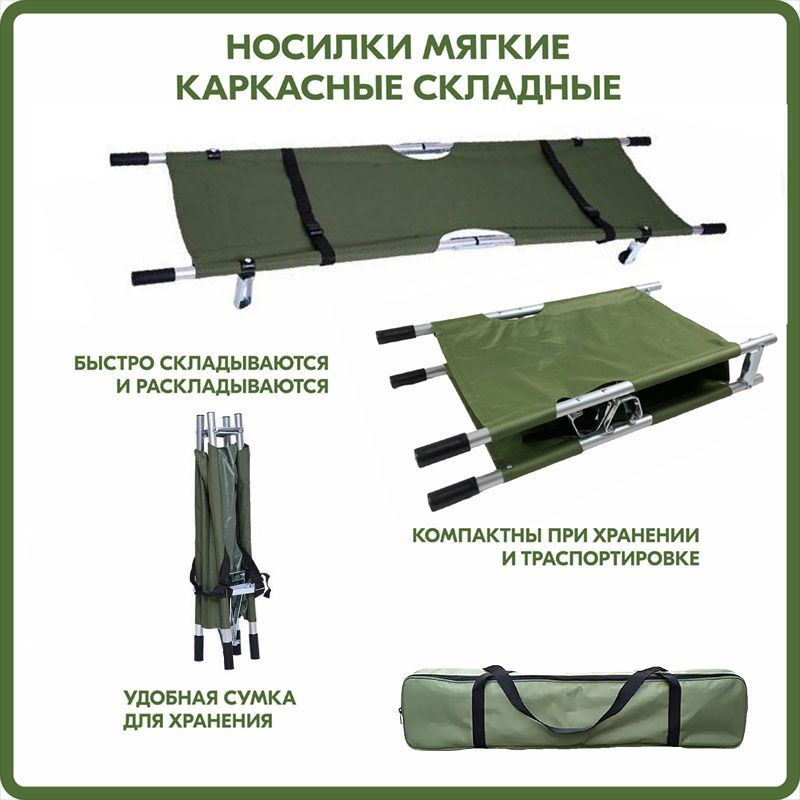 НОСИЛКИ МЯГКИЕ
КАРКАСНЫЕ СКЛАДНЫЕ

БЫСТРО СКЛАДЫВАЮТСЯ
И РАСКЛАДЫВАЮТСЯ

КОМПАКТНЫ ПРИ ХРАНЕНИИ
И ТРАСПОРТИРОВКЕ

УДОБНАЯ СУМКА
ДЛЯ ХРАНЕНИЯ