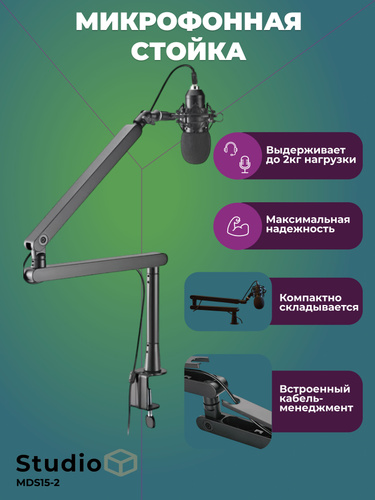 МИКРОФОННАЯ СТОЙКА

Выдерживает до 2кг нагрузки

Максимальная надежность

Компактно складывается

Встроенный кабель-менеджмент

Studio
MDS15-2