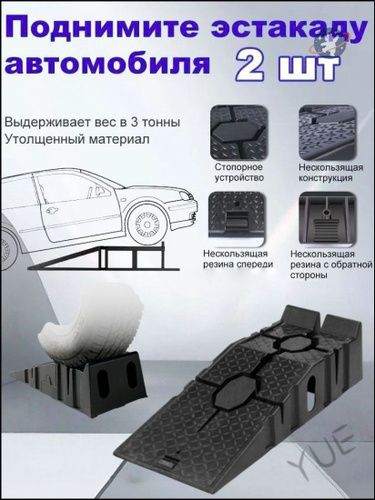 Поднимите эстакаду автомобиля 2 шт

Выдерживает вес в 3 тонны
Утолщенный материал

Стопорное устройство

Нескользящая конструкция

Нескользящая резина спереди

Нескользящая резина с обратной стороны

YUE