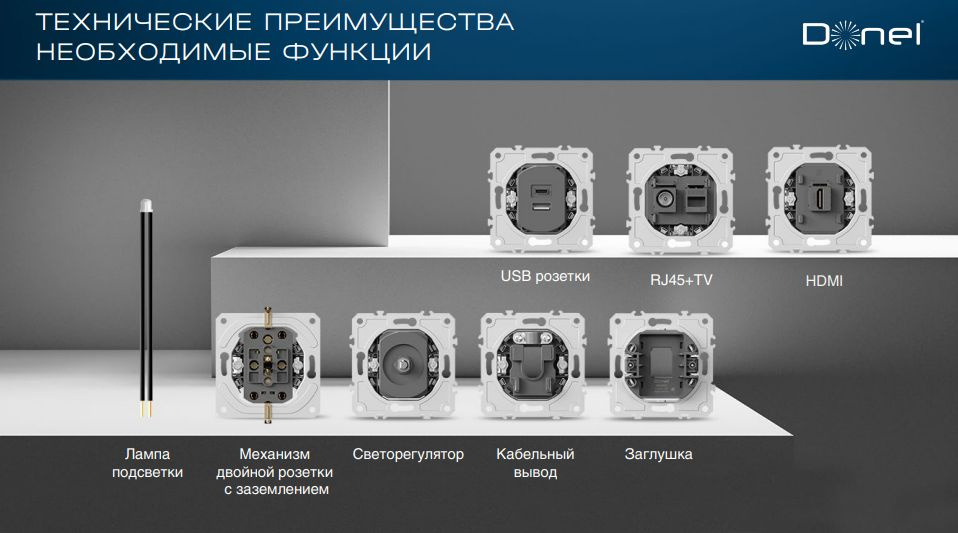 ТЕХНИЧЕСКИЕ ПРЕИМУЩЕСТВА
НЕОБХОДИМЫЕ ФУНКЦИИ

Donel

USB розетки

RJ45+TV

HDMI

Лампа подсветки

Механизм двойной розетки с заземлением

Светорегулятор

Кабельный вывод

Заглушка