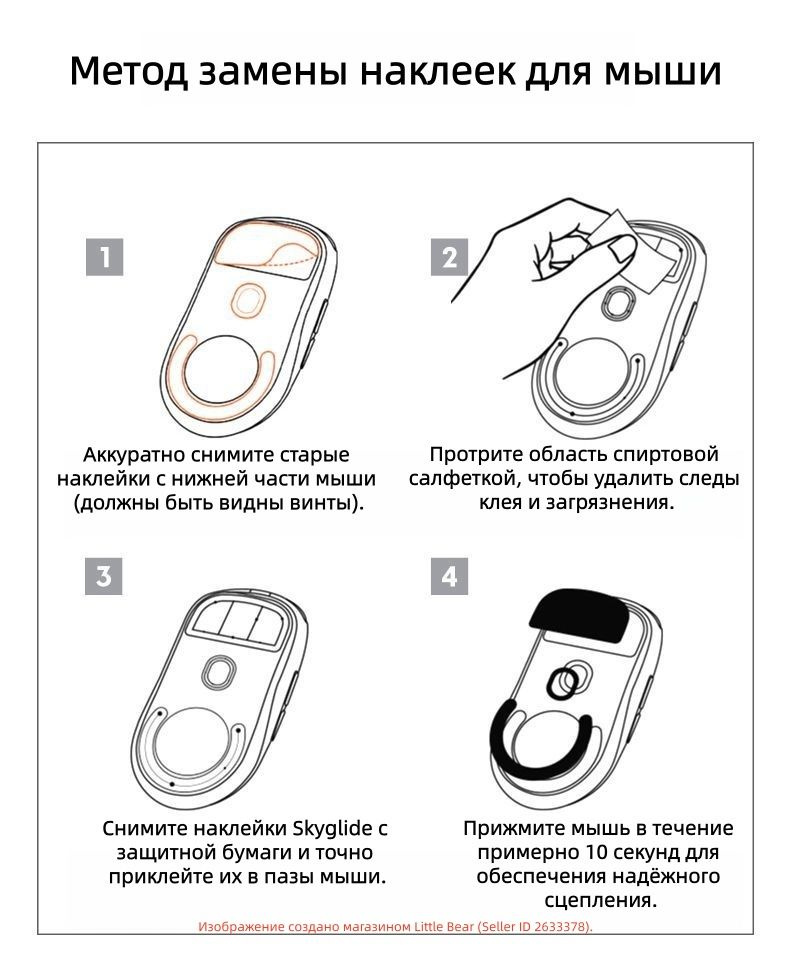 Метод замены наклеек для мыши

1

Аккуратно снимите старые наклейки с нижней части мыши (должны быть видны винты).

2

Протрите область спиртовой салфеткой, чтобы удалить следы клея и загрязнения.

3

Снимите наклейки Skyglide с защитной бумаги и точно приклейте их в пазы мыши.

4

Прижмите мышь в течение примерно 10 секунд для обеспечения надёжного сцепления.

Изображение создано магазином Little Bear (Seller ID 2633378).