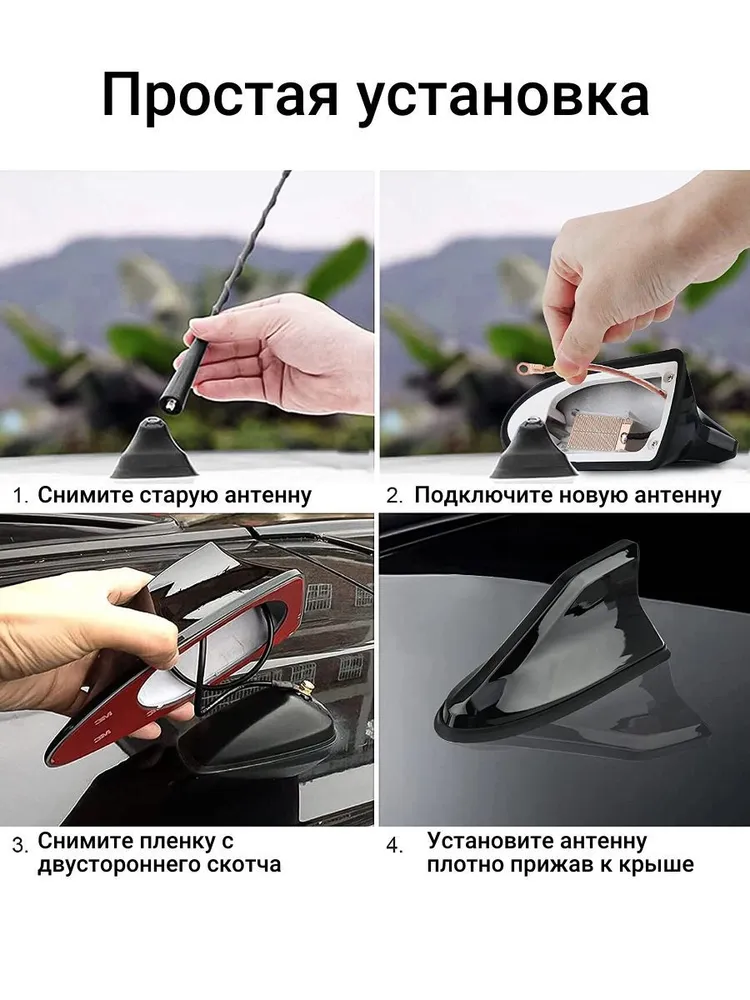 Простая установка

1. Снимите старую антенну

2. Подключите новую антенну

3. Снимите пленку с двустороннего скотча

4. Установите антенну плотно прижав к крыше