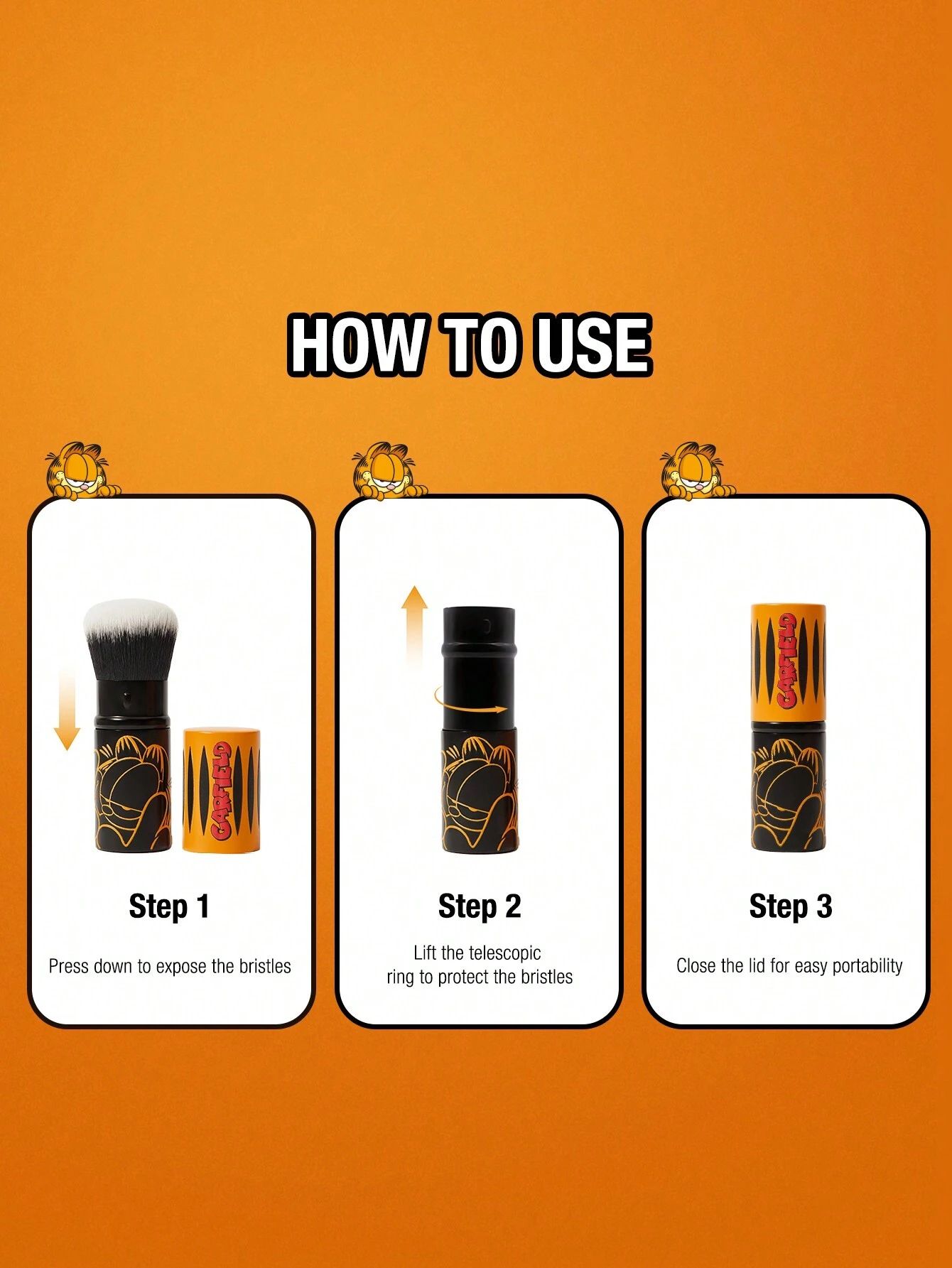 HOW TO USE

GARFIELD

Step 1

Press down to expose the bristles

Step 2

Lift the telescopic ring to protect the bristles

GARFIELD

Step 3

Close the lid for easy portability