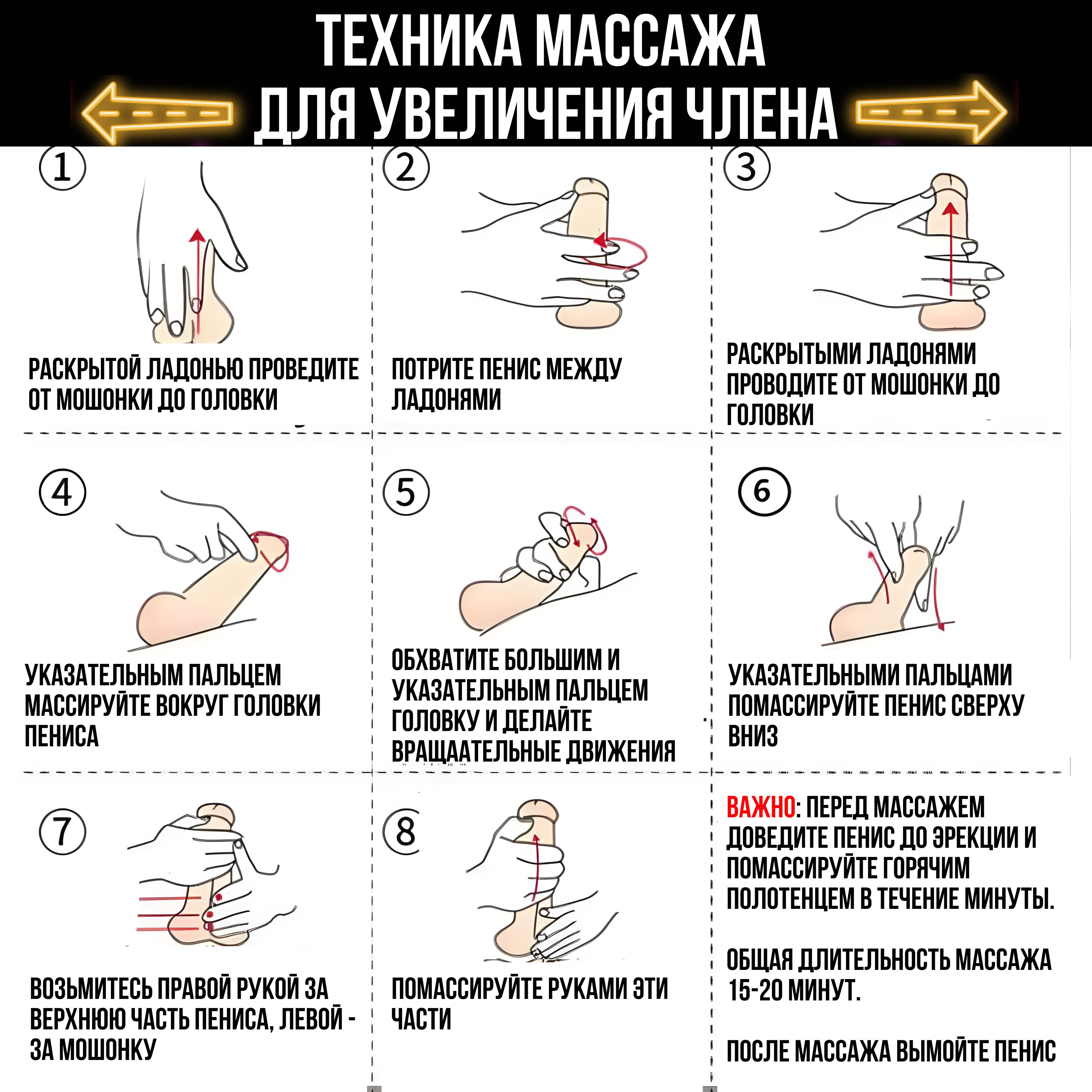 ТЕХНИКА МАССАЖА
ДЛЯ УВЕЛИЧЕНИЯ ЧЛЕНА

1

РАСКРЫТОЙ ЛАДОНЬЮ ПРОВЕДИТЕ ОТ МОШОНКИ ДО ГОЛОВКИ

2

ПОТРИТЕ ПЕНИС МЕЖДУ ЛАДОНЯМИ

3

РАСКРЫТЫМИ ЛАДОНЯМИ ПРОВОДИТЕ ОТ МОШОНКИ ДО ГОЛОВКИ

4

УКАЗАТЕЛЬНЫМ ПАЛЬЦЕМ МАССИРУЙТЕ ВОКРУГ ГОЛОВКИ ПЕНИСА

5

ОБХВАТИТЕ БОЛЬШИМ И УКАЗАТЕЛЬНЫМ ПАЛЬЦЕМ ГОЛОВКУ И ДЕЛАЙТЕ ВРАЩААТЕЛЬНЫЕ ДВИЖЕНИЯ

6

УКАЗАТЕЛЬНЫМИ ПАЛЬЦАМИ ПОМАССИРУЙТЕ ПЕНИС СВЕРХУ ВНИЗ

7

ВОЗЬМИТЕСЬ ПРАВОЙ РУКОЙ ЗА ВЕРХНЮЮ ЧАСТЬ ПЕНИСА, ЛЕВОЙ - ЗА МОШОНКУ

8

ПОМАССИРУЙТЕ РУКАМИ ЭТИ ЧАСТИ

ВАЖНО: ПЕРЕД МАССАЖЕМ ДОВЕДИТЕ ПЕНИС ДО ЭРЕКЦИИ И ПОМАССИРУЙТЕ ГОРЯЧИМ ПОЛОТЕНЦЕМ В ТЕЧЕНИЕ МИНУТЫ.

ОБЩАЯ ДЛИТЕЛЬНОСТЬ МАССАЖА 15-20 МИНУТ.

ПОСЛЕ МАССАЖА ВЫМОЙТЕ ПЕНИС