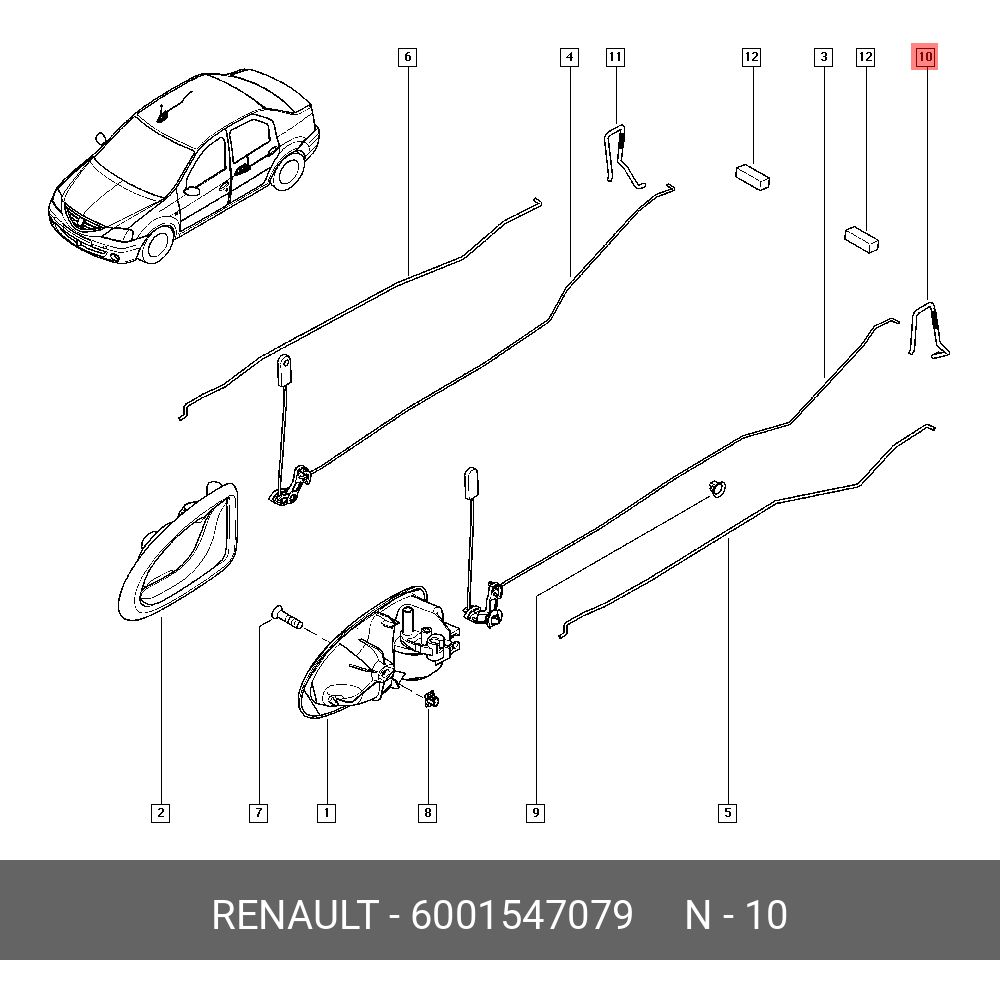 6
4
11
12
3
12
10
2
7
1
8
9
5
RENAULT - 6001547079 N - 10