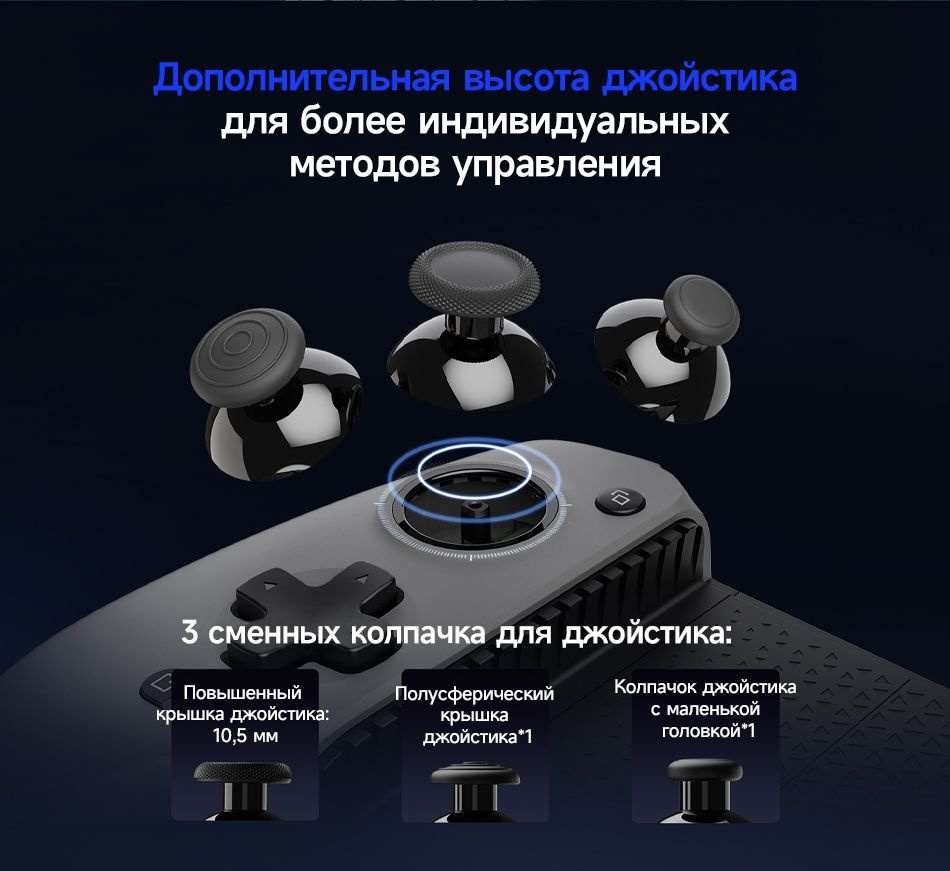 Дополнительная высота джойстика
для более индивидуальных
методов управления

3 сменных колпачка для джойстика:

Повышенный крышка джойстика: 10,5 мм

Полусферический крышка джойстика*1

Колпачок джойстика с маленькой головкой*1