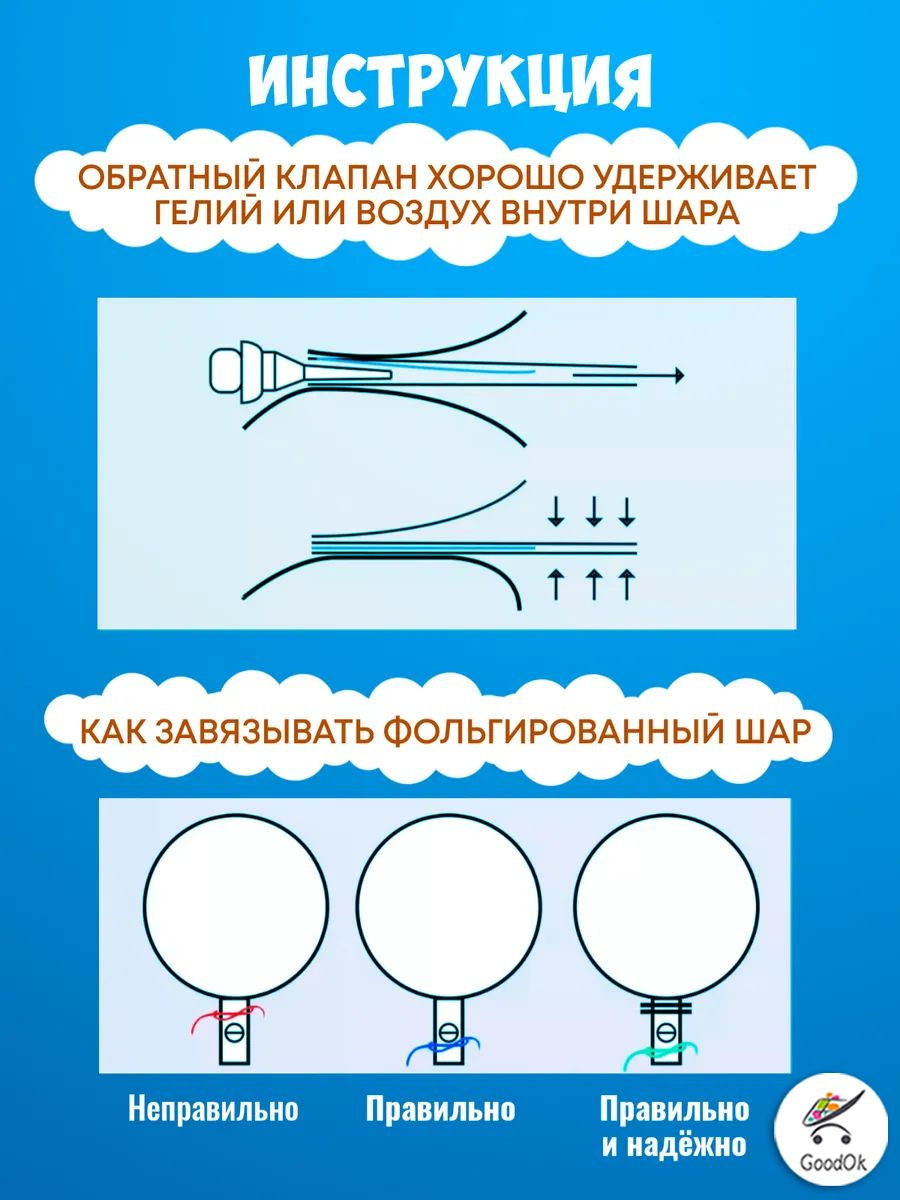 ИНСТРУКЦИЯ

ОБРАТНЫЙ КЛАПАН ХОРОШО УДЕРЖИВАЕТ ГЕЛИЙ ИЛИ ВОЗДУХ ВНУТРИ ШАРА

КАК ЗАВЯЗЫВАТЬ ФОЛЬГИРОВАННЫЙ ШАР

Неправильно

Правильно

Правильно и надёжно

GoodOk