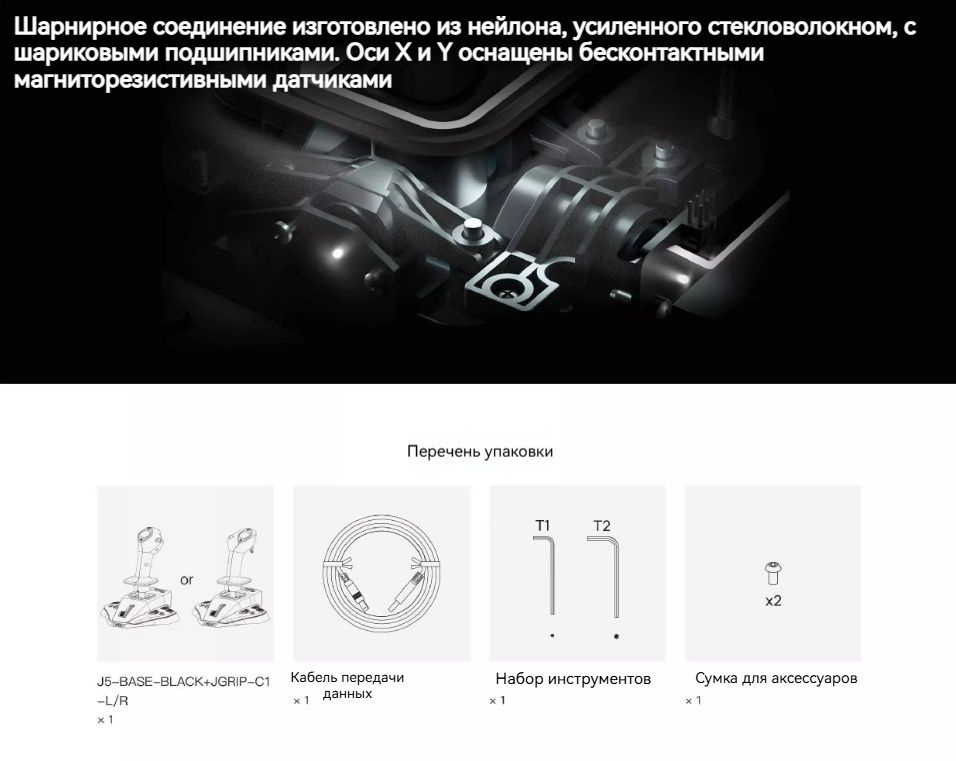 Шарнирное соединение изготовлено из нейлона, усиленного стекловолокном, с шариковыми подшипниками. Оси X и Y оснащены бесконтактными магниторезистивными датчиками

Перечень упаковки

or

J5-BASE-BLACK+JGRIP-C1-L/R
× 1

Кабель передачи данных
× 1

T1 T2

Набор инструментов
× 1

x2

Сумка для аксессуаров
× 1